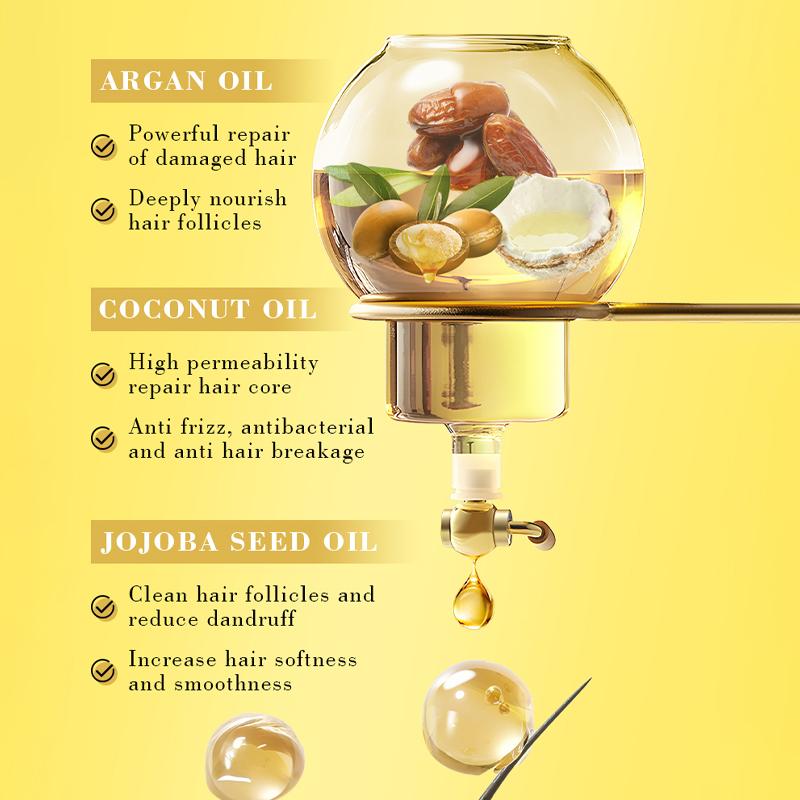 ARGAN OIL

Powerful repair of damaged hair

Deeply nourish hair follicles

COCONUT OIL

High permeability repair hair core

Anti frizz, antibacterial and anti hair breakage

JOJOBA SEED OIL

Clean hair follicles and reduce dandruff

Increase hair softness and smoothness