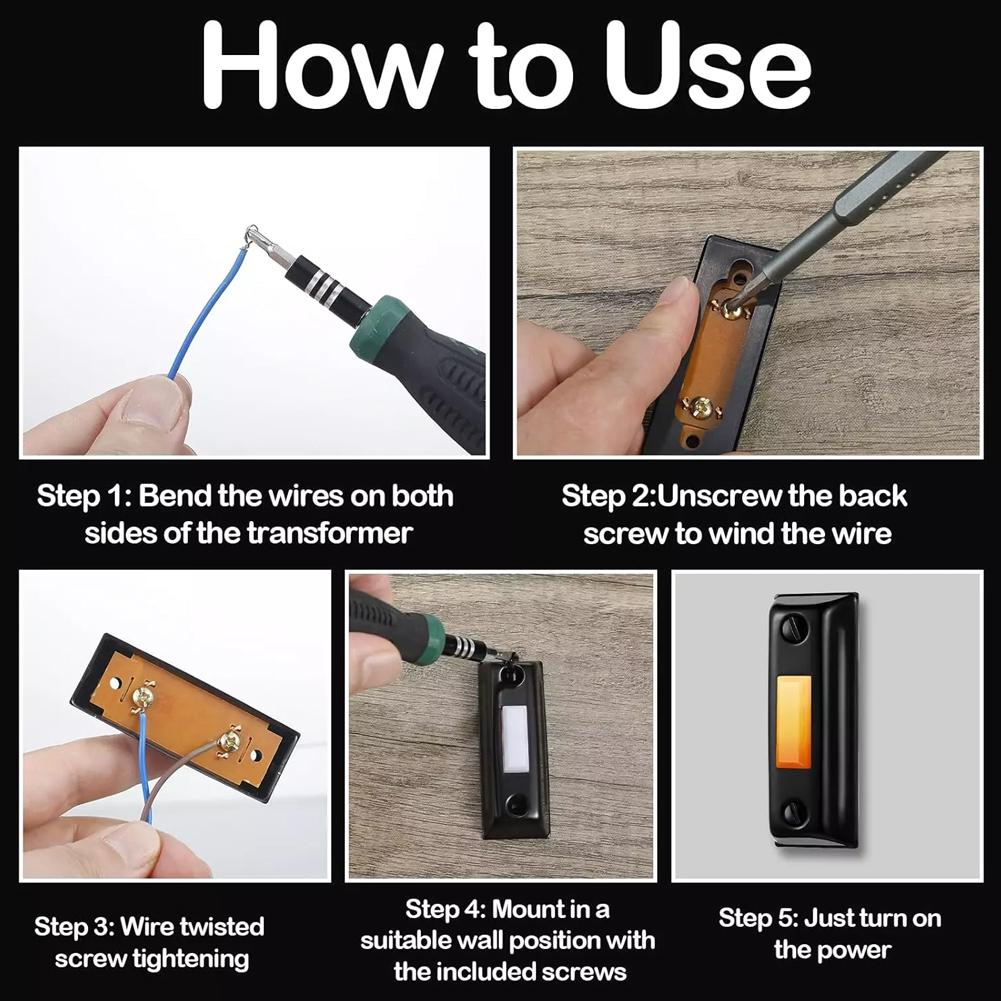 How to Use

Step 1: Bend the wires on both sides of the transformer

Step 2:Unscrew the back screw to wind the wire

Step 3: Wire twisted screw tightening

Step 4: Mount in a suitable wall position with the included screws

Step 5: Just turn on the power