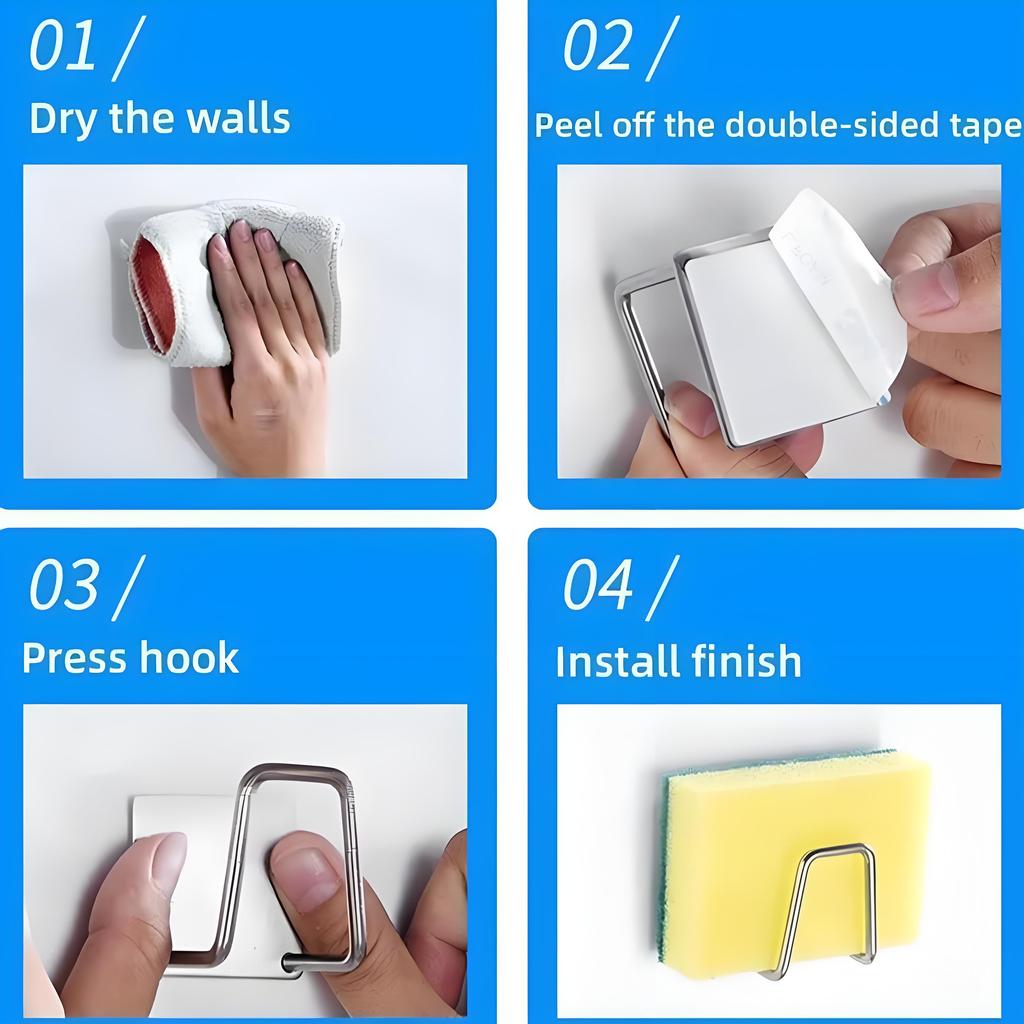 01 /
Dry the walls

02 /
Peel off the double-sided tape

03 /
Press hook

04 /
Install finish