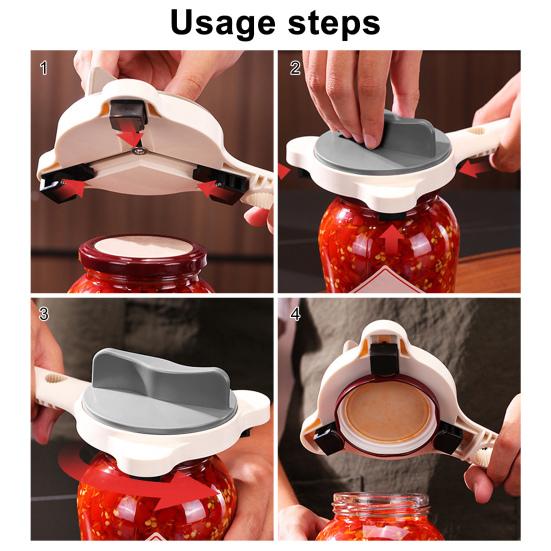 Usage steps

1

2

3

4