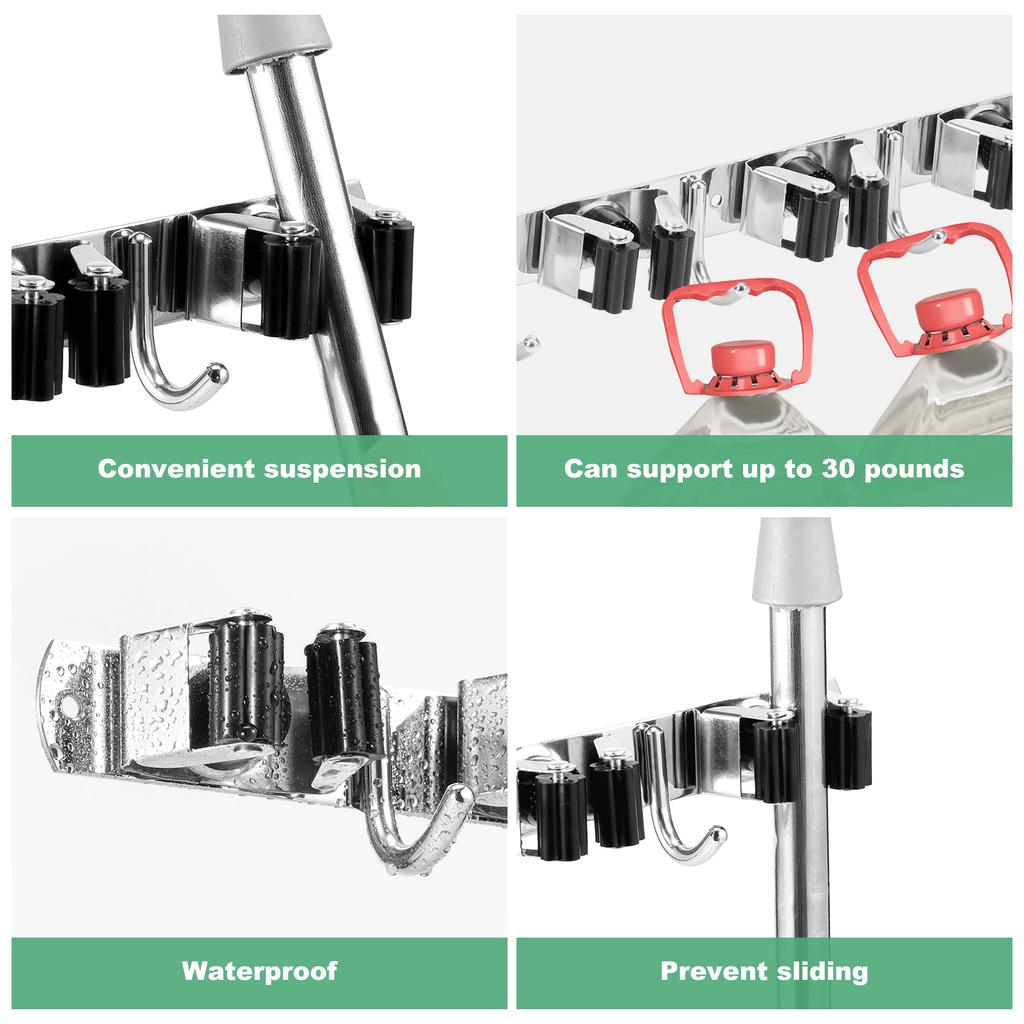 Convenient suspension

Can support up to 30 pounds

Waterproof

Prevent sliding