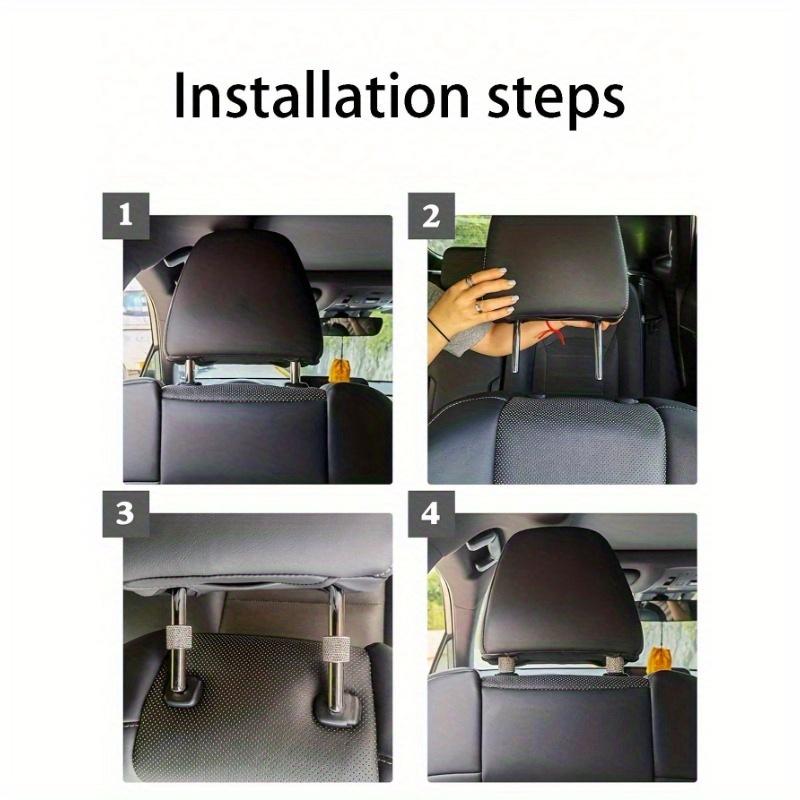 Installation steps

1

2

3

4