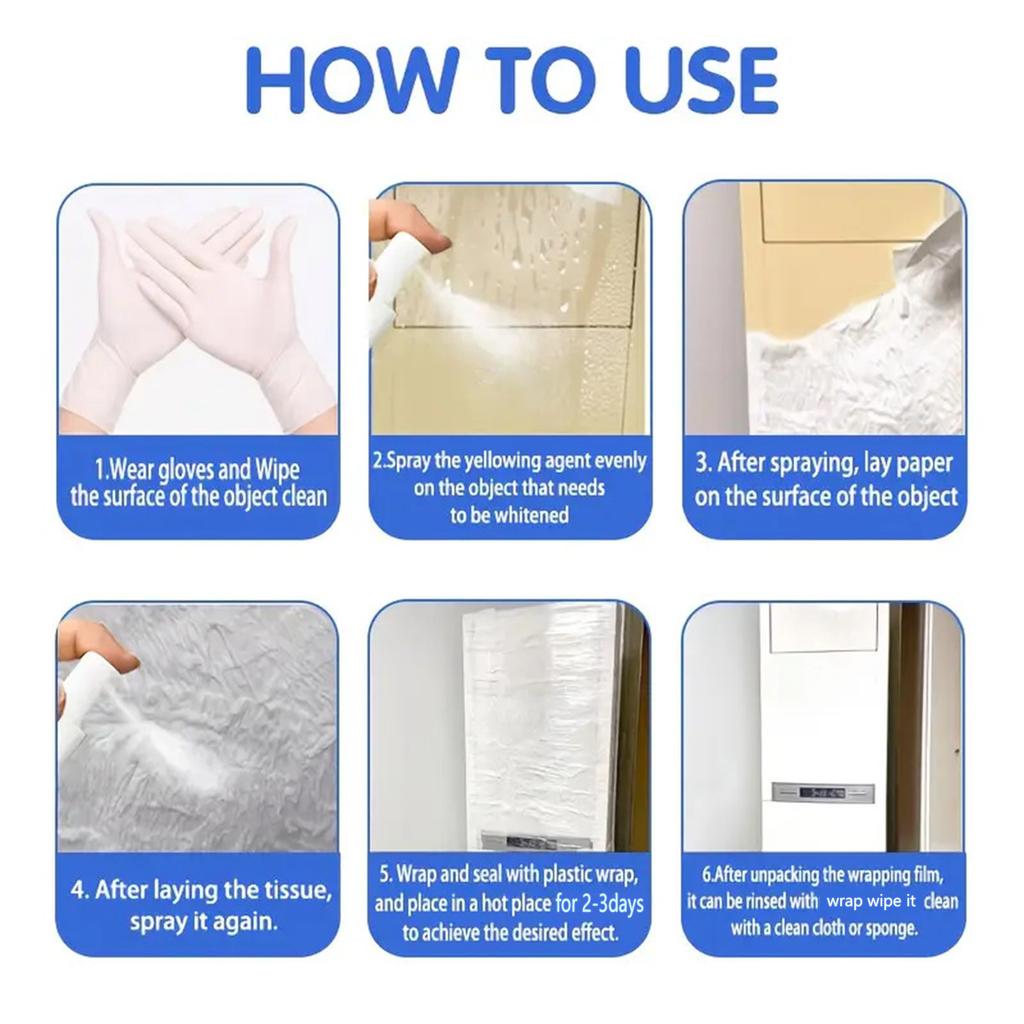 HOW TO USE

1.Wear gloves and Wipe the surface of the object clean

2.Spray the yellowing agent evenly on the object that needs to be whitened

3. After spraying, lay paper on the surface of the object

4. After laying the tissue, spray it again.

5. Wrap and seal with plastic wrap, and place in a hot place for 2-3days to achieve the desired effect.

6.After unpacking the wrapping film, it can be rinsed with wrap wipe it clean with a clean cloth or sponge.