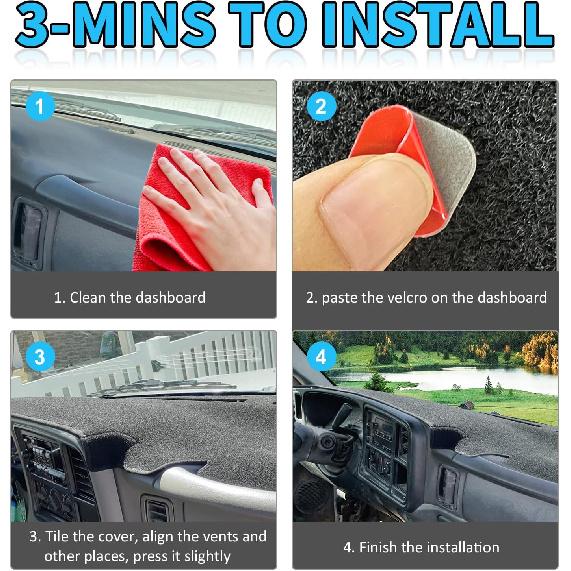 3-MINS TO INSTALL

1

1. Clean the dashboard

2

2. paste the velcro on the dashboard

3

3. Tile the cover, align the vents and other places, press it slightly

4

4. Finish the installation