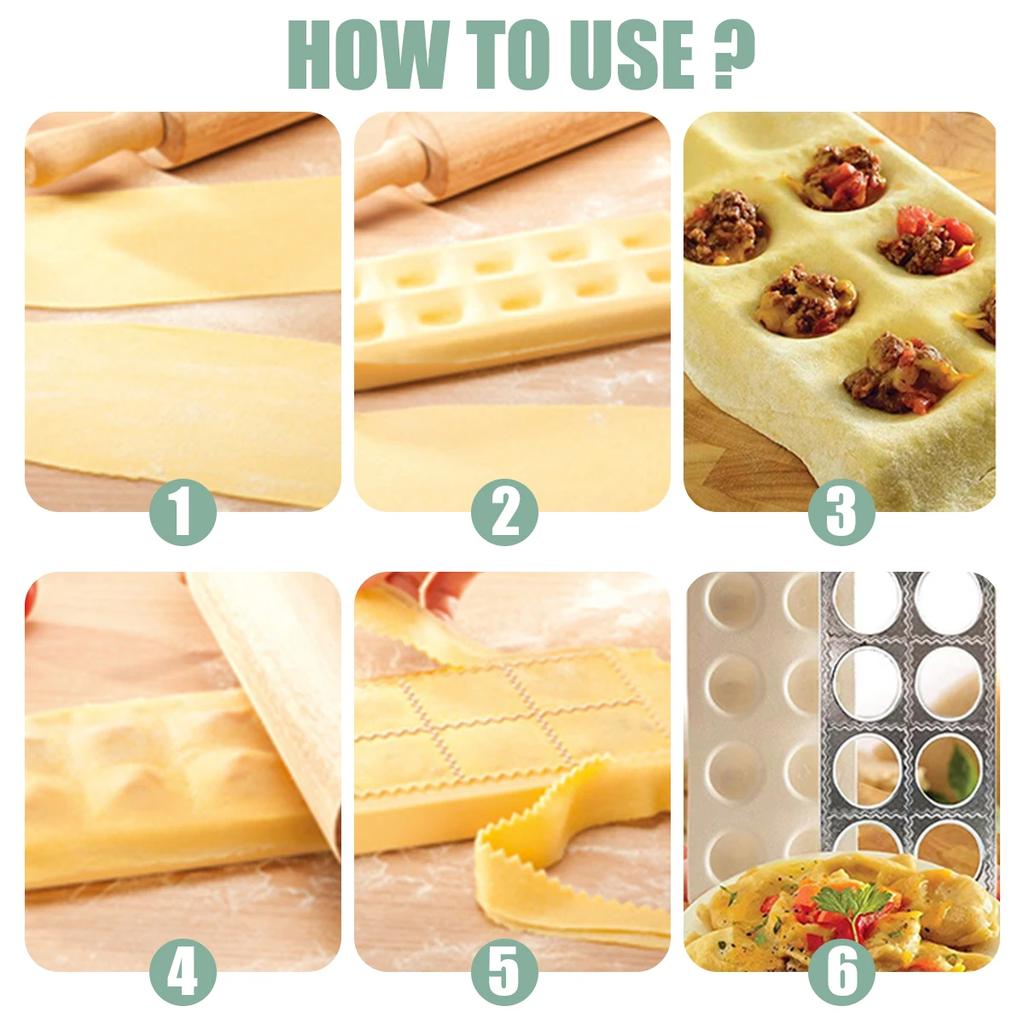 HOW TO USE ?

1

2

3

4

5

6