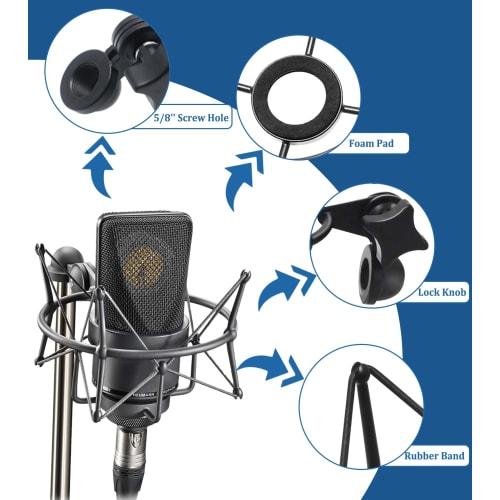 5/8'' Screw Hole

Foam Pad

Lock Knob

Rubber Band