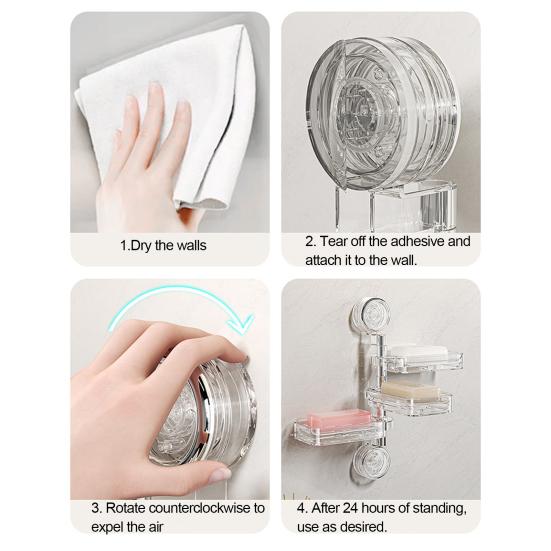 1.Dry the walls

2. Tear off the adhesive and attach it to the wall.

3. Rotate counterclockwise to expel the air

4. After 24 hours of standing, use as desired.