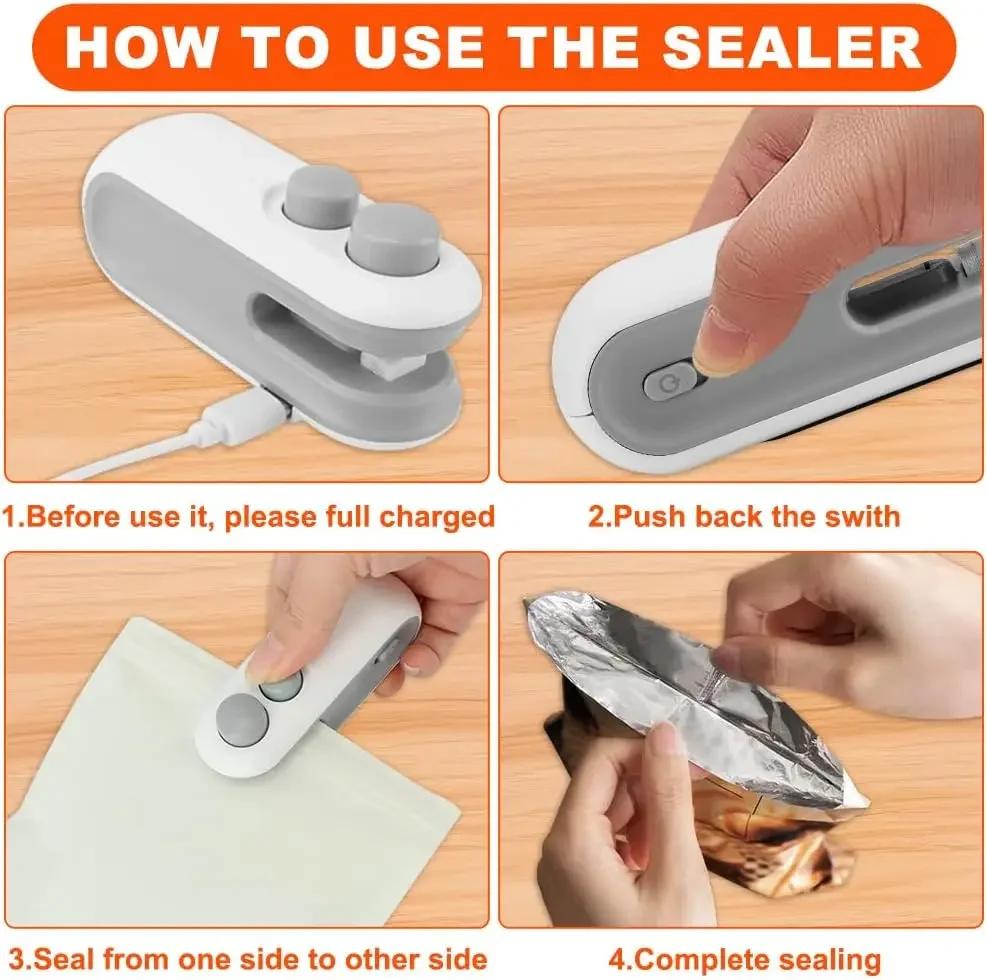 HOW TO USE THE SEALER

1.Before use it, please full charged

2.Push back the swith

3.Seal from one side to other side

4.Complete sealing