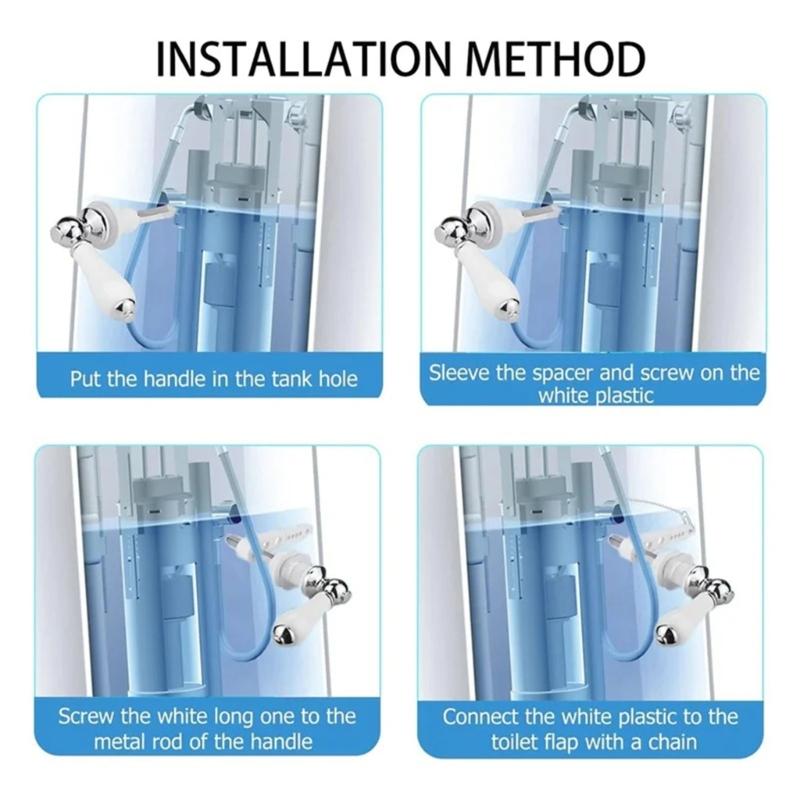 INSTALLATION METHOD

Put the handle in the tank hole

Sleeve the spacer and screw on the white plastic

Screw the white long one to the metal rod of the handle

Connect the white plastic to the toilet flap with a chain