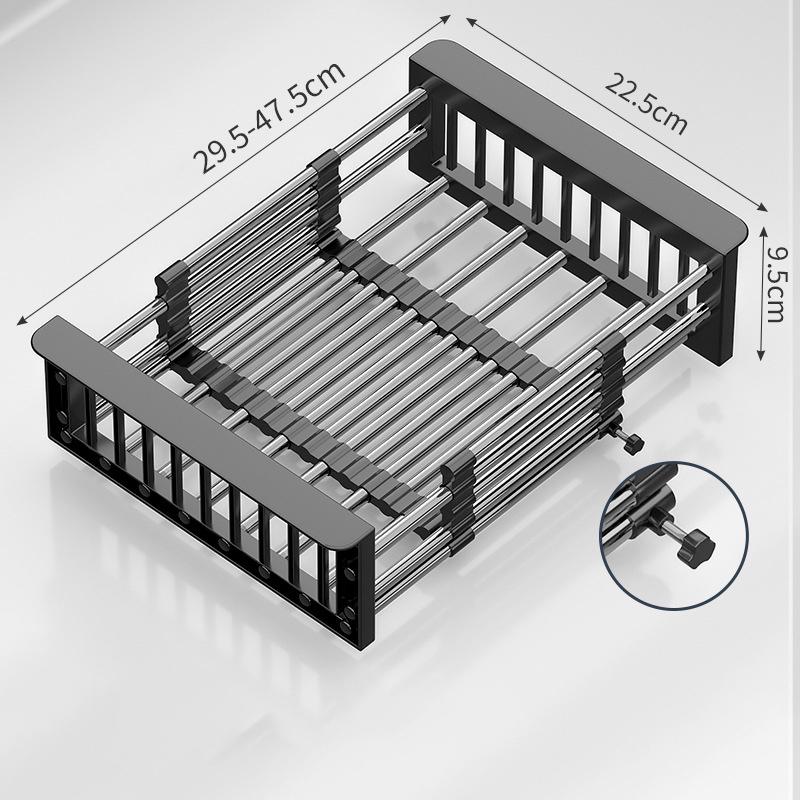 29.5-47.5cm

22.5cm

9.5cm