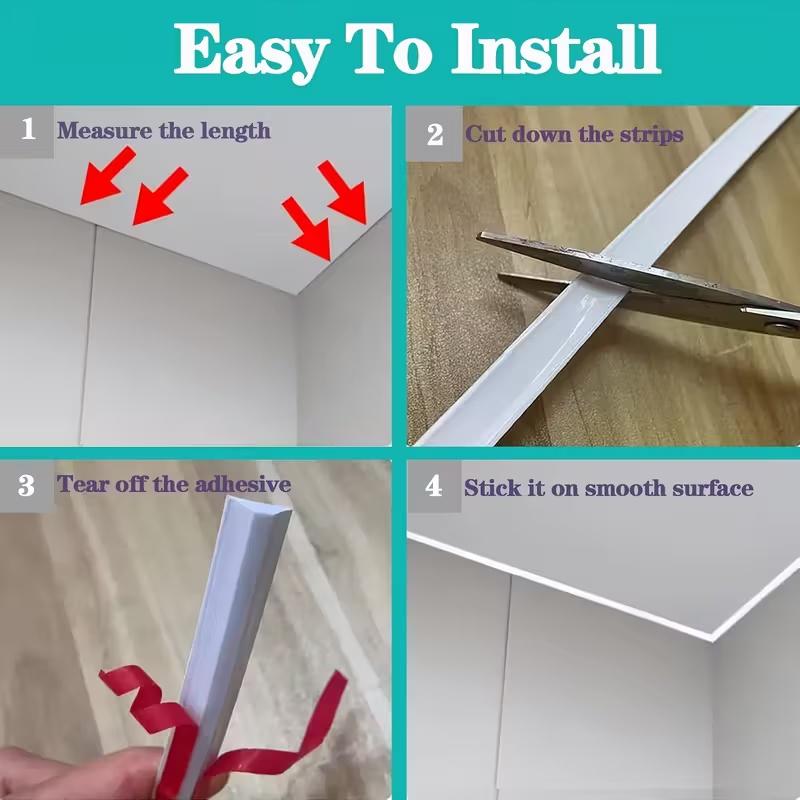 Easy To Install

1 Measure the length

2 Cut down the strips

3 Tear off the adhesive

4 Stick it on smooth surface