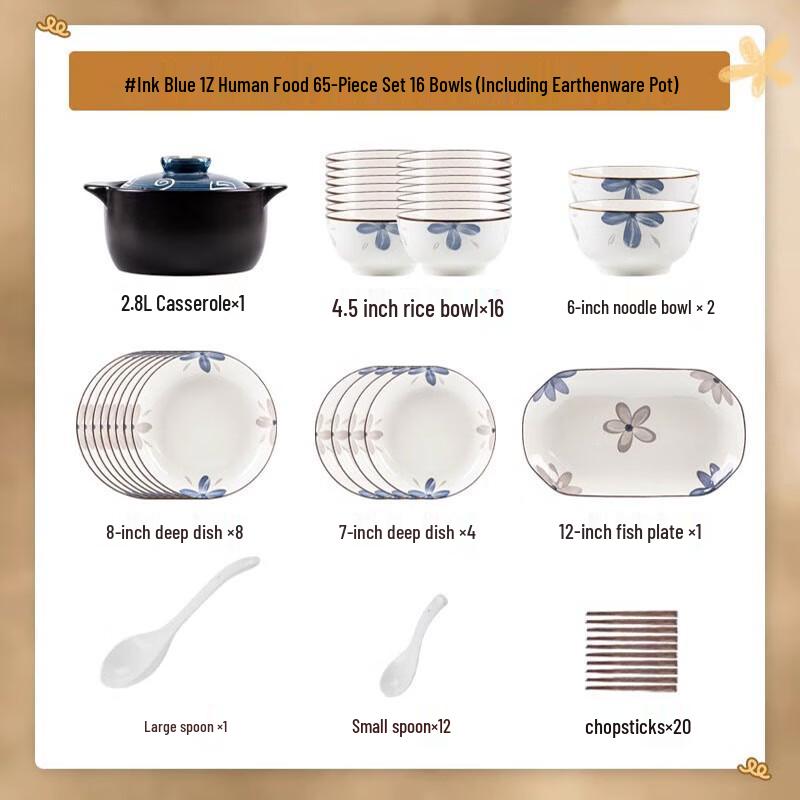 #Ink Blue 1Z Human Food 65-Piece Set 16 Bowls (Including Earthenware Pot)

2.8L Casserole×1

4.5 inch rice bowl×16

6-inch noodle bowl × 2

8-inch deep dish ×8

7-inch deep dish ×4

12-inch fish plate ×1

Large spoon ×1

Small spoon×12

chopsticks×20