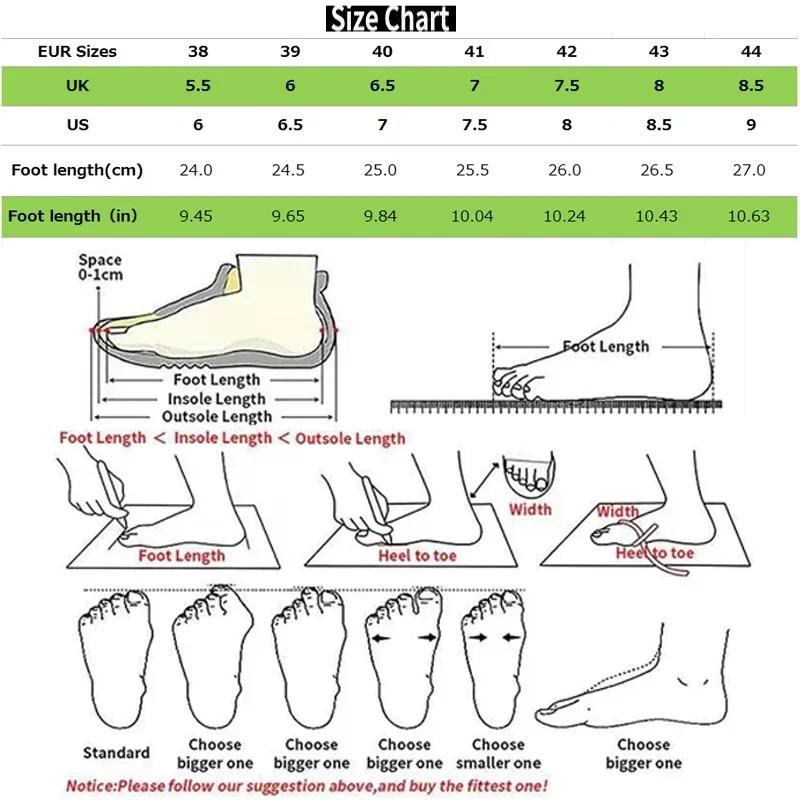 Size Chart

| EUR Sizes | 38 | 39 | 40 | 41 | 42 | 43 | 44 |
|---|---|---|---|---|---|---|---|
| UK | 5.5 | 6 | 6.5 | 7 | 7.5 | 8 | 8.5 |
| US | 6 | 6.5 | 7 | 7.5 | 8 | 8.5 | 9 |
| Foot length(cm) | 24.0 | 24.5 | 25.0 | 25.5 | 26.0 | 26.5 | 27.0 |
| Foot length (in) | 9.45 | 9.65 | 9.84 | 10.04 | 10.24 | 10.43 | 10.63 |

Space 0-1cm

Foot Length
Insole Length
Outsole Length

Foot Length

Foot Length < Insole Length < Outsole Length

Foot Length

Heel to toe

Width

Width

Heel to toe

Standard

Choose bigger one

Choose bigger one

Choose bigger one

Choose smaller one

Choose bigger one

Notice:Please follow our suggestion above,and buy the fittest one!