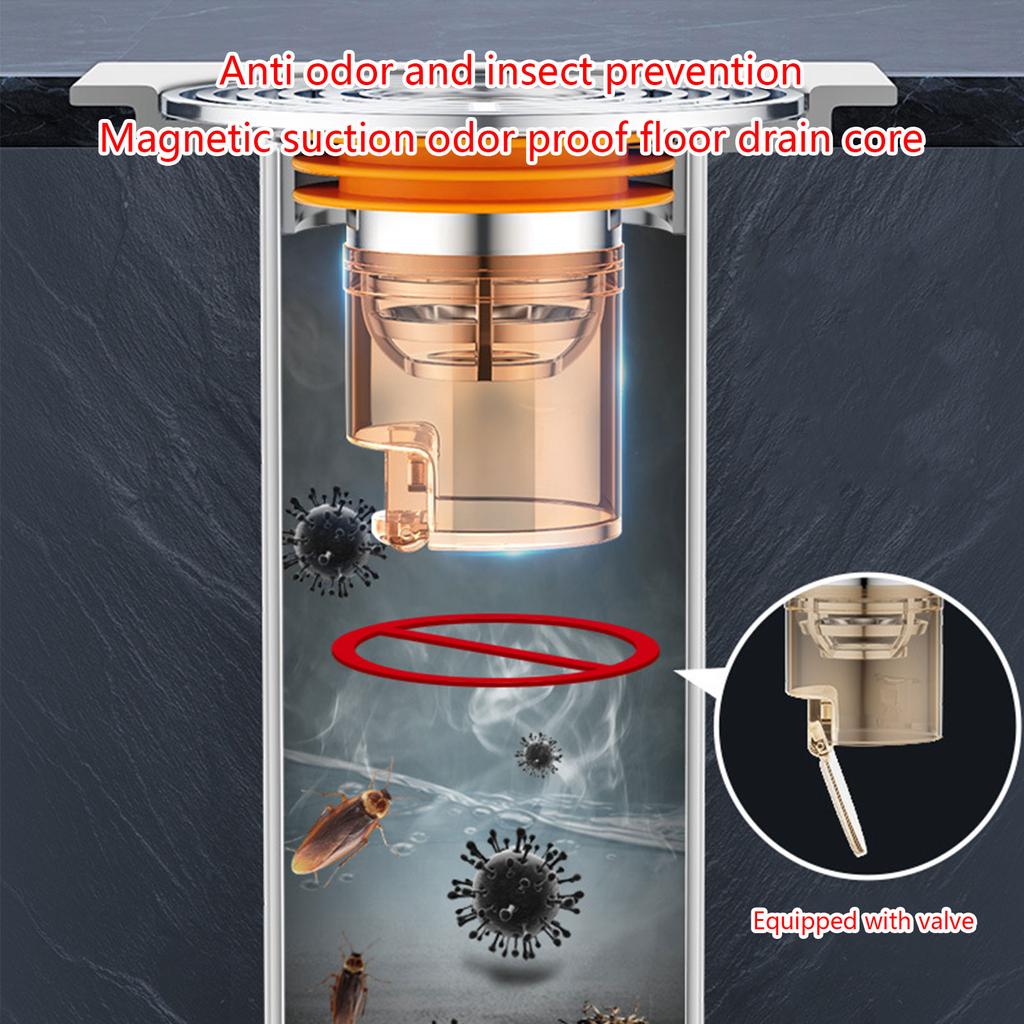 Anti odor and insect prevention
Magnetic suction odor proof floor drain core

Equipped with valve