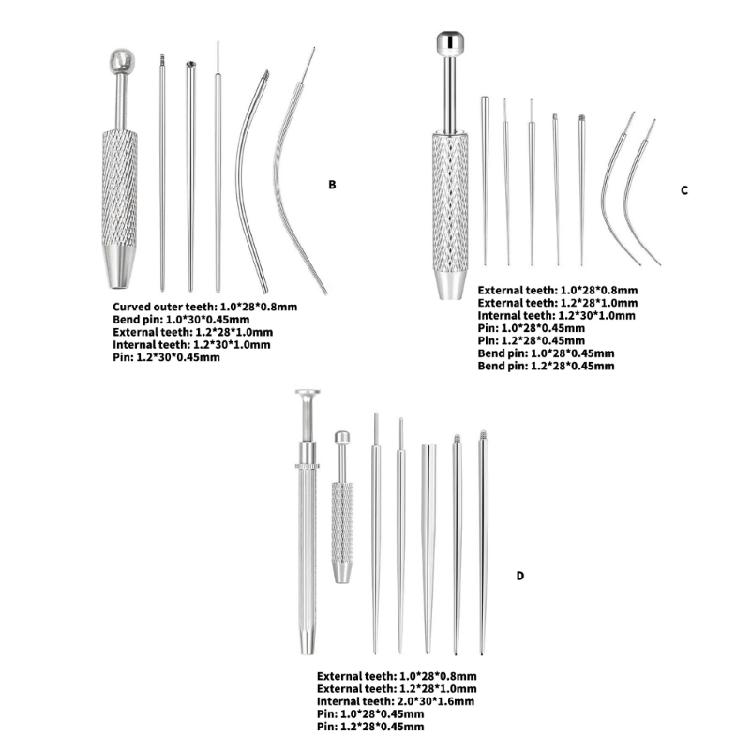 B

Curved outer teeth: 1.0*28*0.8mm
Bend pin: 1.0*30*0.45mm
External teeth: 1.2*28*1.0mm
Internal teeth: 1.2*30*1.0mm
Pin: 1.2*30*0.45mm

C

External teeth: 1.0*28*0.8mm
External teeth: 1.2*28*1.0mm
Internal teeth: 1.2*30*1.0mm
Pin: 1.0*28*0.45mm
Pin: 1.2*28*0.45mm
Bend pin: 1.0*28*0.45mm
Bend pin: 1.2*28*0.45mm

D

External teeth: 1.0*28*0.8mm
External teeth: 1.2*28*1.0mm
Internal teeth: 2.0*30*1.6mm
Pin: 1.0*28*0.45mm
Pin: 1.2*28*0.45mm