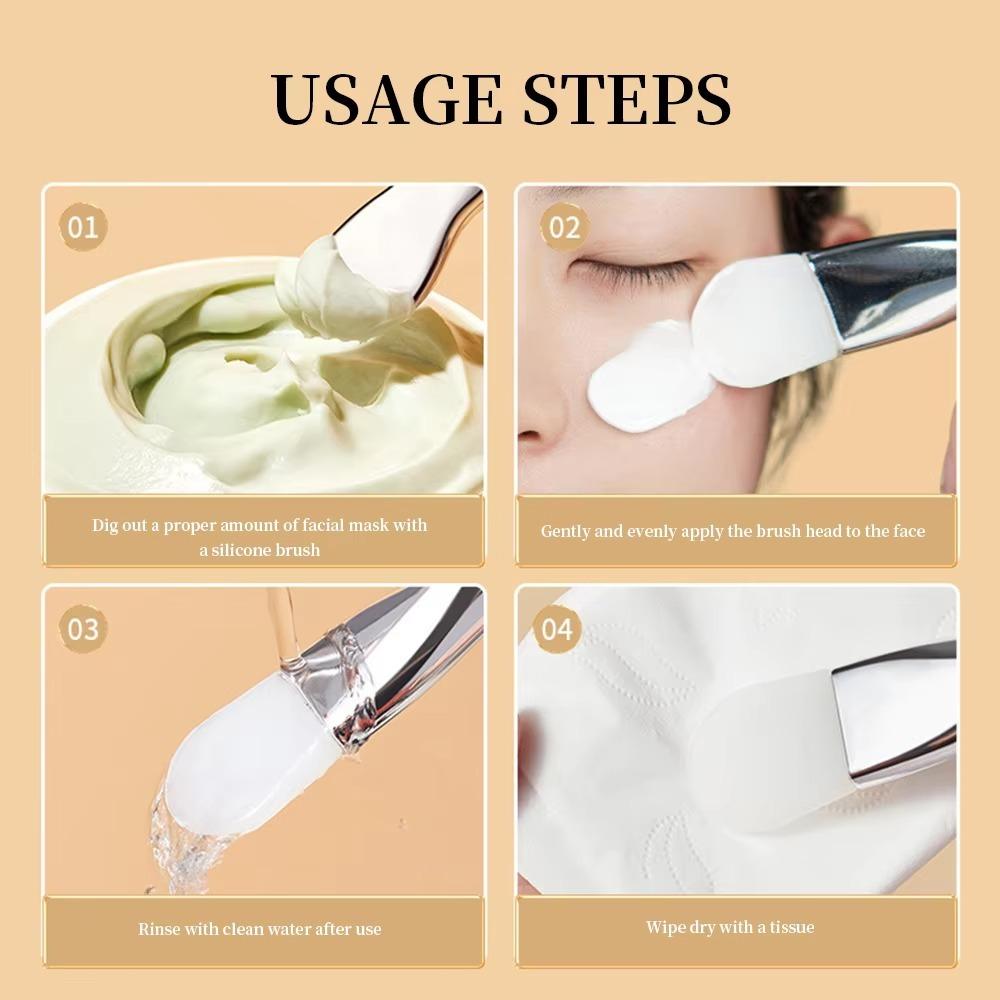 USAGE STEPS

01

Dig out a proper amount of facial mask with a silicone brush

02

Gently and evenly apply the brush head to the face

03

Rinse with clean water after use

04

Wipe dry with a tissue