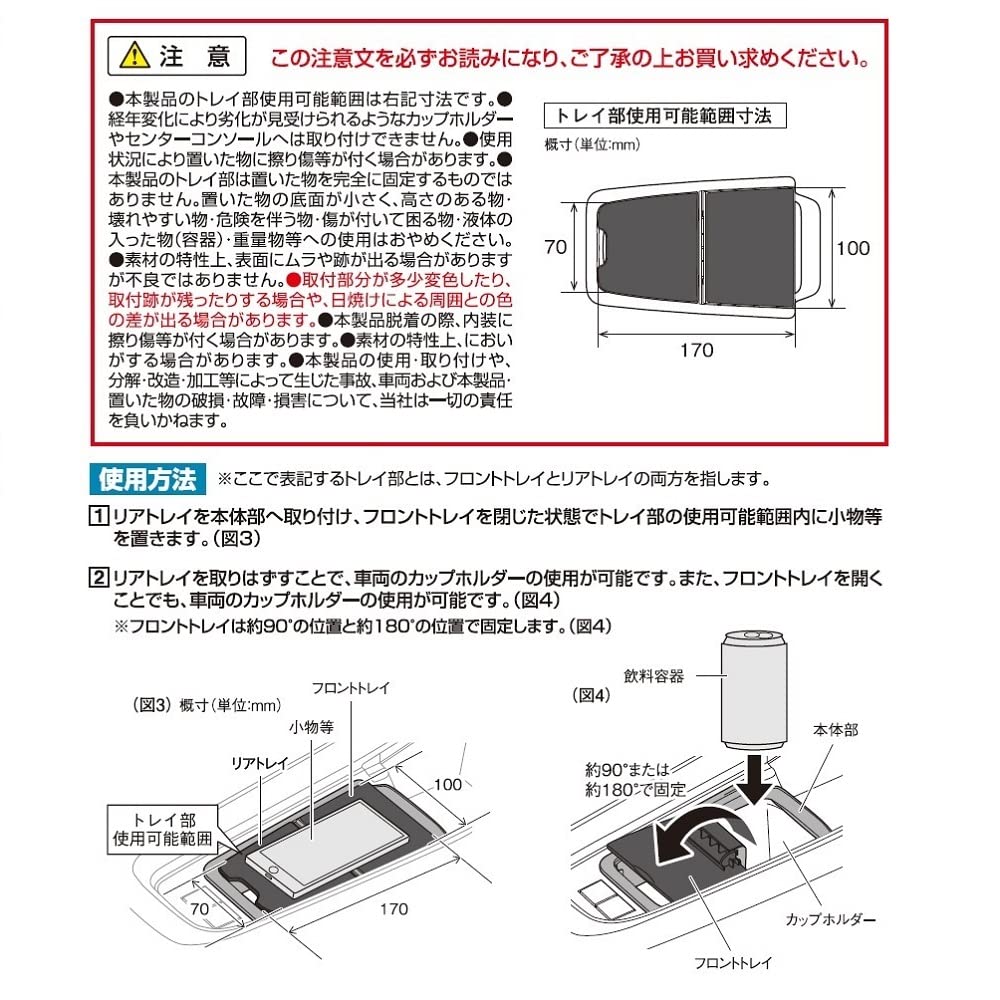 注　意　この注意文を必ずお読みになり、ご了承の上お買い求めください。

●本製品のトレイ部使用可能範囲は右記寸法です。●経年変化により劣化が見受けられるようなカップホルダーやセンターコンソールへは取り付けできません。●使用状況により置いた物に擦り傷等が付く場合があります。●本製品のトレイ部は置いた物を完全に固定するものではありません。置いた物の底面が小さく、高さのある物・壊れやすい物・危険を伴う物・傷が付いて困る物・液体の入った物(容器)・重量物等への使用はおやめください。●素材の特性上、表面にムラや跡が出る場合がありますが不良ではありません。●取付部分が多少変色したり、取付跡が残ったりする場合や、日焼けによる周囲との色の差が出る場合があります。●本製品脱着の際、内装に擦り傷等が付く場合があります。●素材の特性上、においがする場合があります。●本製品の使用・取り付けや、分解・改造・加工等によって生じた事故、車両および本製品・置いた物の破損・故障・損害について、当社は一切の責任を負いかねます。

トレイ部使用可能範囲寸法

概寸(単位:mm)

70

100

170

使用方法　※ここで表記するトレイ部とは、フロントトレイとリアトレイの両方を指します。

1 リアトレイを本体部へ取り付け、フロントトレイを閉じた状態でトレイ部の使用可能範囲内に小物等を置きます。(図3)

2 リアトレイを取りはずすことで、車両のカップホルダーの使用が可能です。また、フロントトレイを開くことでも、車両のカップホルダーの使用が可能です。(図4)
※フロントトレイは約90°の位置と約180°の位置で固定します。(図4)

(図3) 概寸(単位:mm)
フロントトレイ
小物等
リアトレイ
トレイ部
使用可能範囲
100
70
170

(図4)
飲料容器
本体部
約90°または
約180°で固定
カップホルダー
フロントトレイ