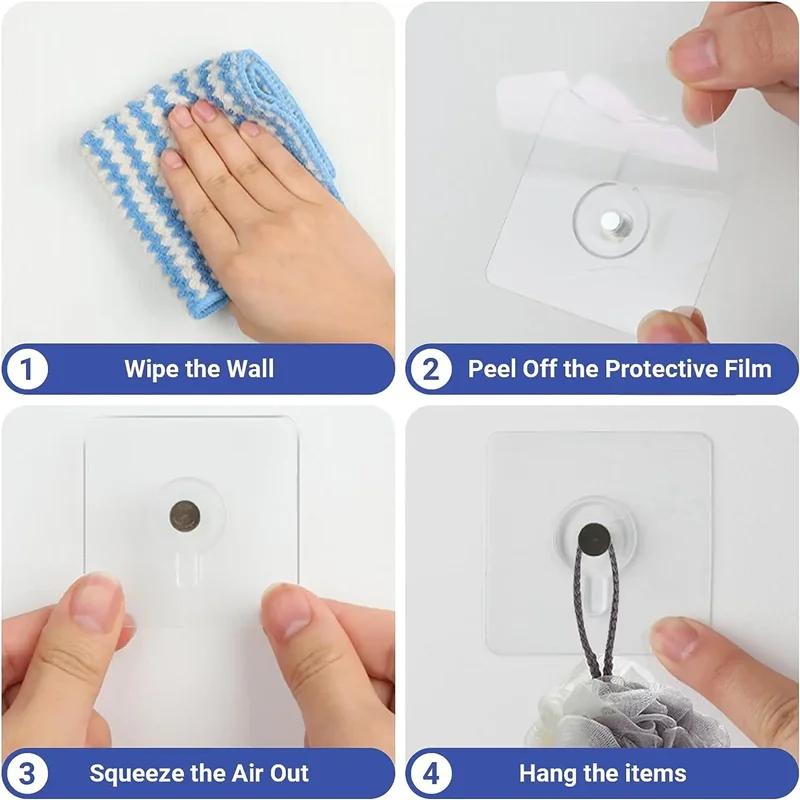 1 Wipe the Wall

2 Peel Off the Protective Film

3 Squeeze the Air Out

4 Hang the items