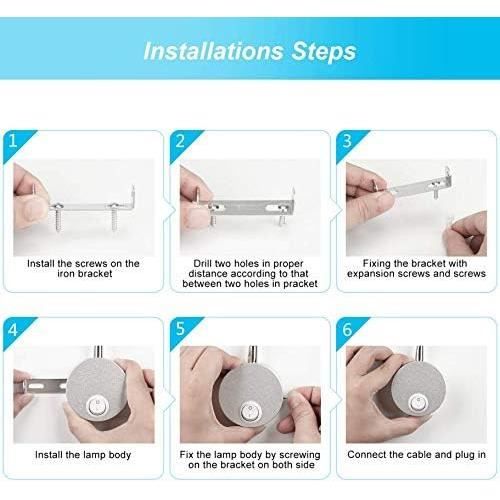 Installations Steps

1
Install the screws on the iron bracket

2
Drill two holes in proper distance according to that between two holes in pracket

3
Fixing the bracket with expansion screws and screws

4
Install the lamp body

5
Fix the lamp body by screwing on the bracket on both side

6
Connect the cable and plug in