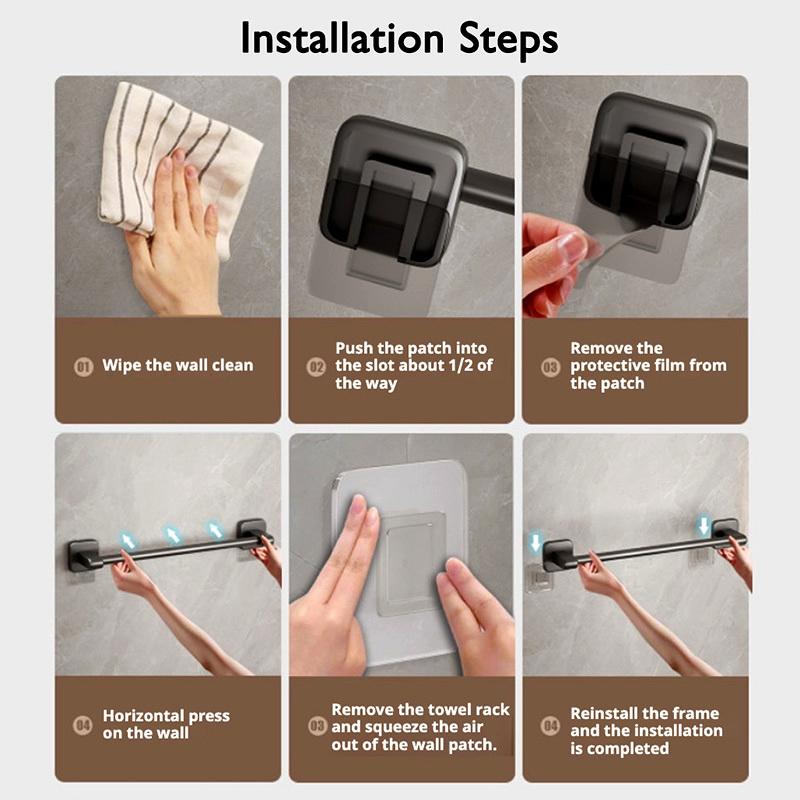 Installation Steps

01 Wipe the wall clean

02 Push the patch into the slot about 1/2 of the way

03 Remove the protective film from the patch

04 Horizontal press on the wall

03 Remove the towel rack and squeeze the air out of the wall patch.

04 Reinstall the frame and the installation is completed