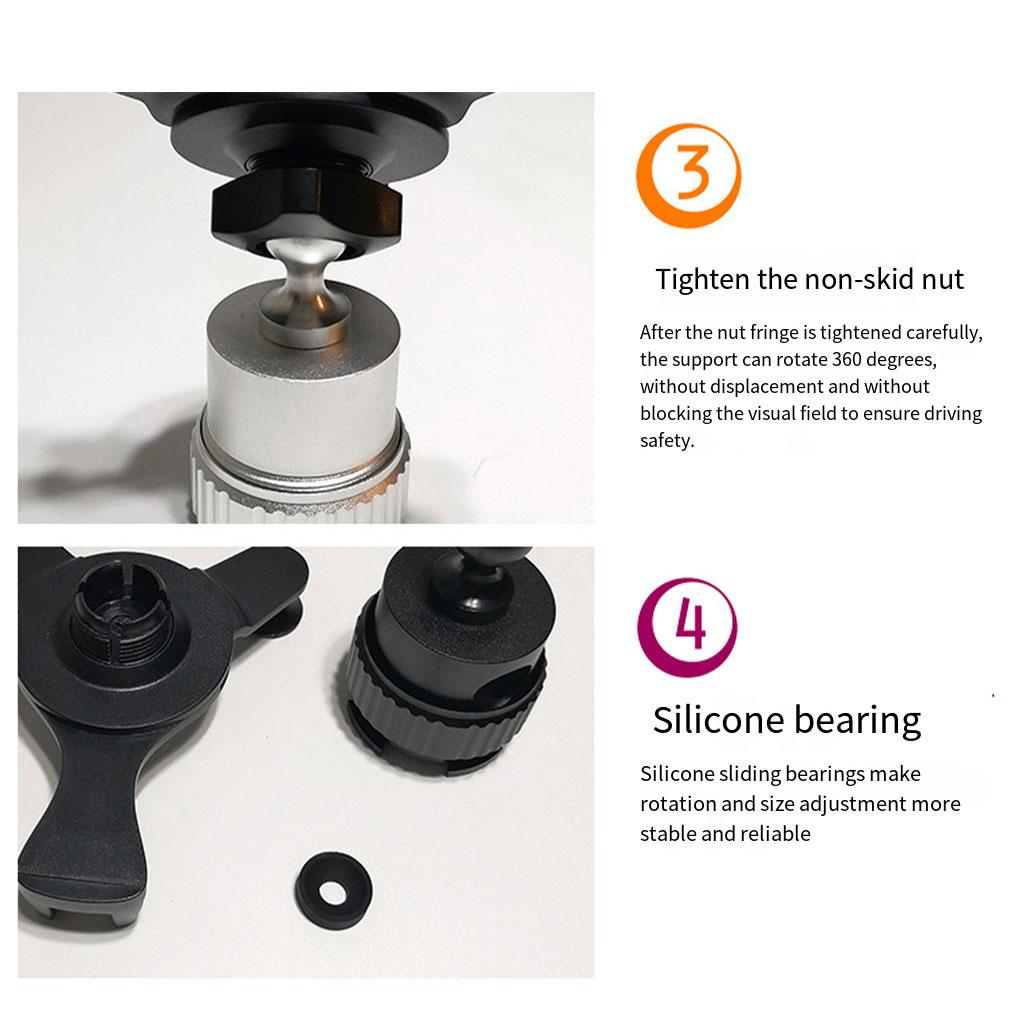 3

Tighten the non-skid nut

After the nut fringe is tightened carefully, the support can rotate 360 degrees, without displacement and without blocking the visual field to ensure driving safety.

4

Silicone bearing

Silicone sliding bearings make rotation and size adjustment more stable and reliable