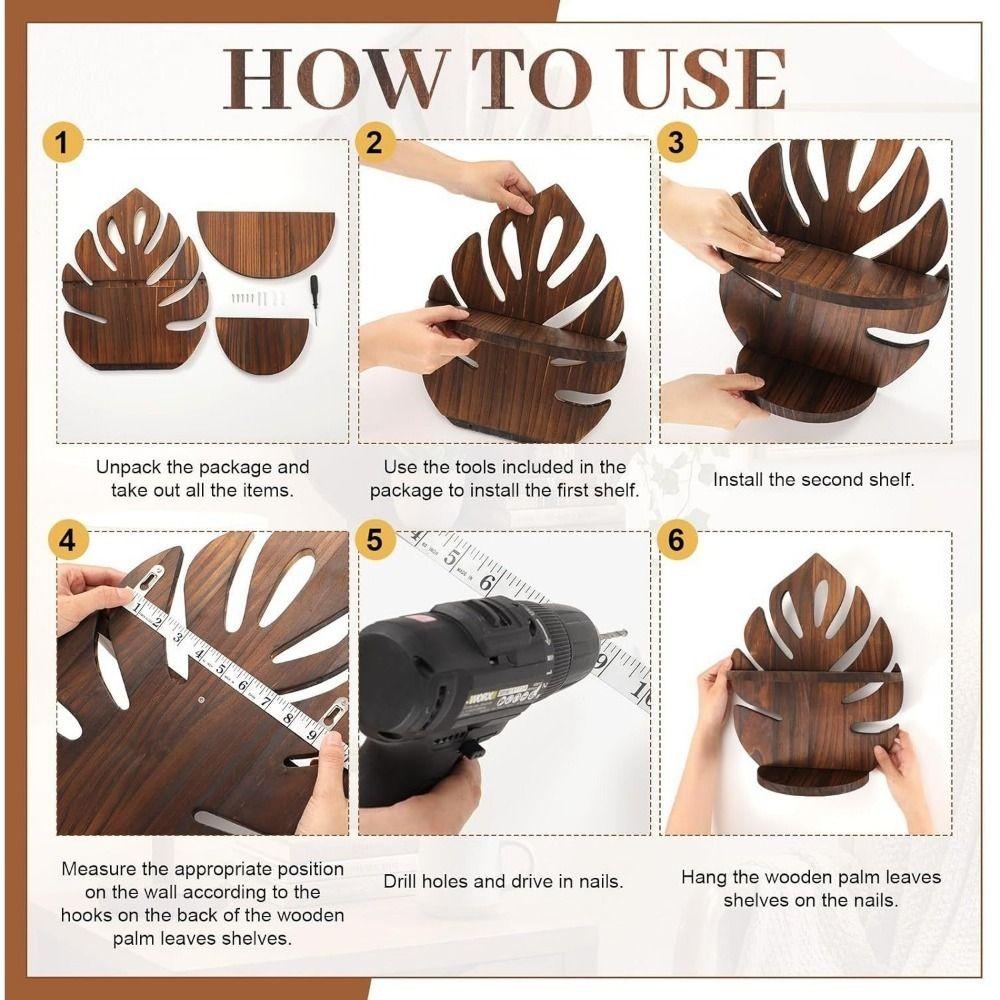 HOW TO USE

1

Unpack the package and take out all the items.

2

Use the tools included in the package to install the first shelf.

3

Install the second shelf.

4

1 2 3 4 5 6 7 8 9

Measure the appropriate position on the wall according to the hooks on the back of the wooden palm leaves shelves.

5

4 5 6 9 10

Drill holes and drive in nails.

6

Hang the wooden palm leaves shelves on the nails.