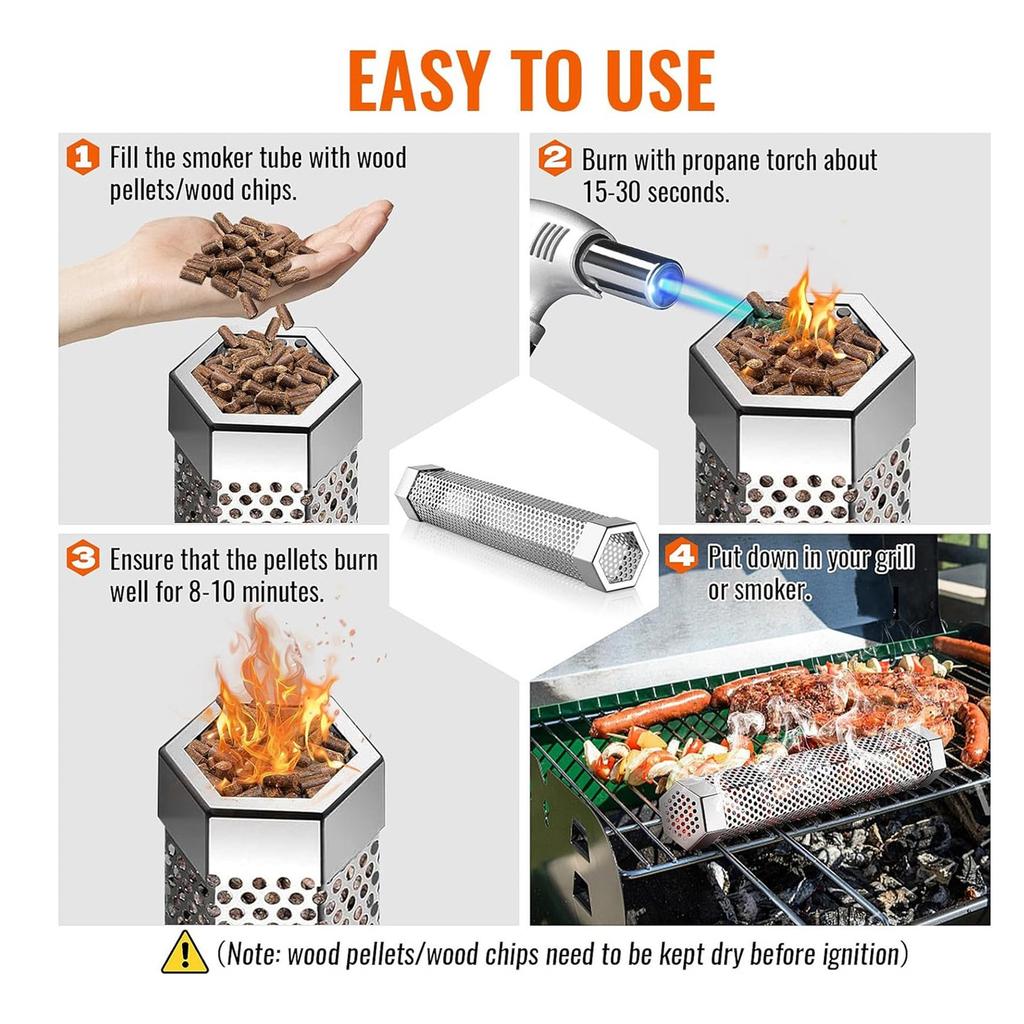 EASY TO USE

1 Fill the smoker tube with wood pellets/wood chips.

2 Burn with propane torch about 15-30 seconds.

3 Ensure that the pellets burn well for 8-10 minutes.

4 Put down in your grill or smoker.

(Note: wood pellets/wood chips need to be kept dry before ignition)