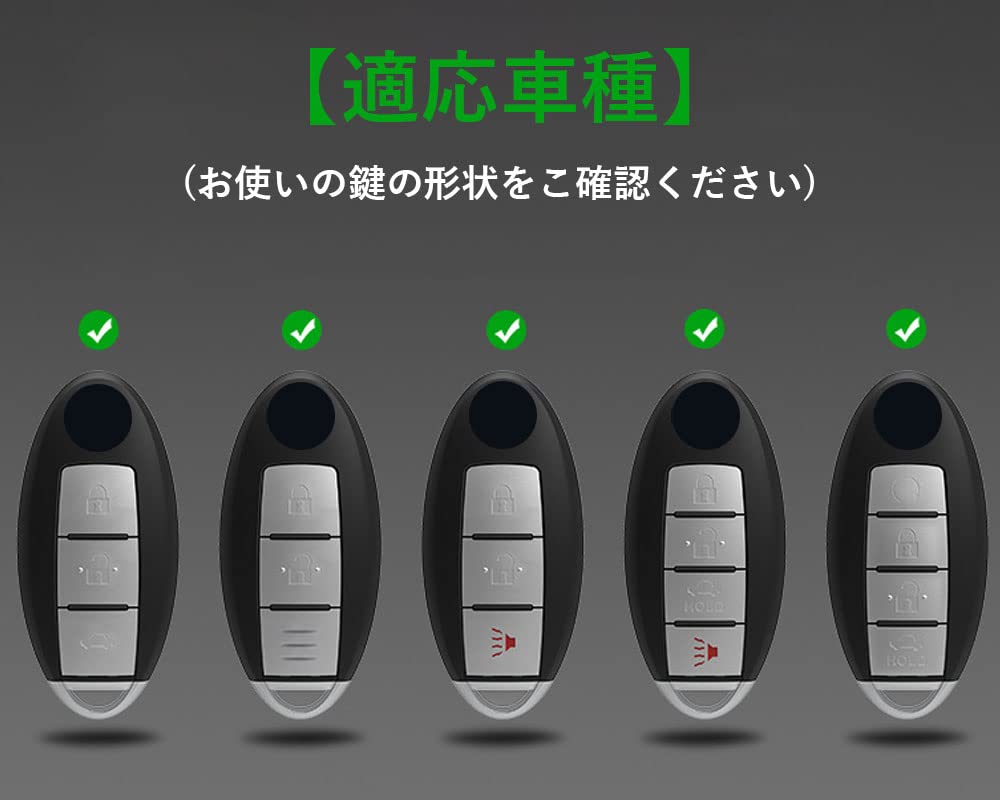 【適応車種】

（お使いの鍵の形状をこ確認ください）

HOLD

HOLD