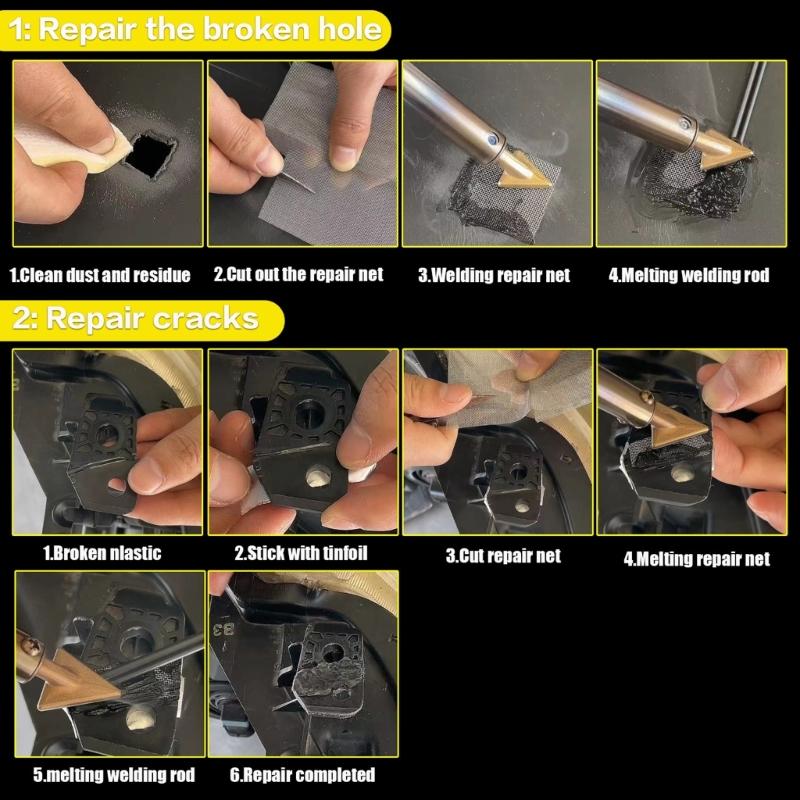 1: Repair the broken hole

1.Clean dust and residue

2.Cut out the repair net

3.Welding repair net

4.Melting welding rod

2: Repair cracks

1.Broken nlastic

2.Stick with tinfoil

3.Cut repair net

4.Melting repair net

5.melting welding rod

6.Repair completed