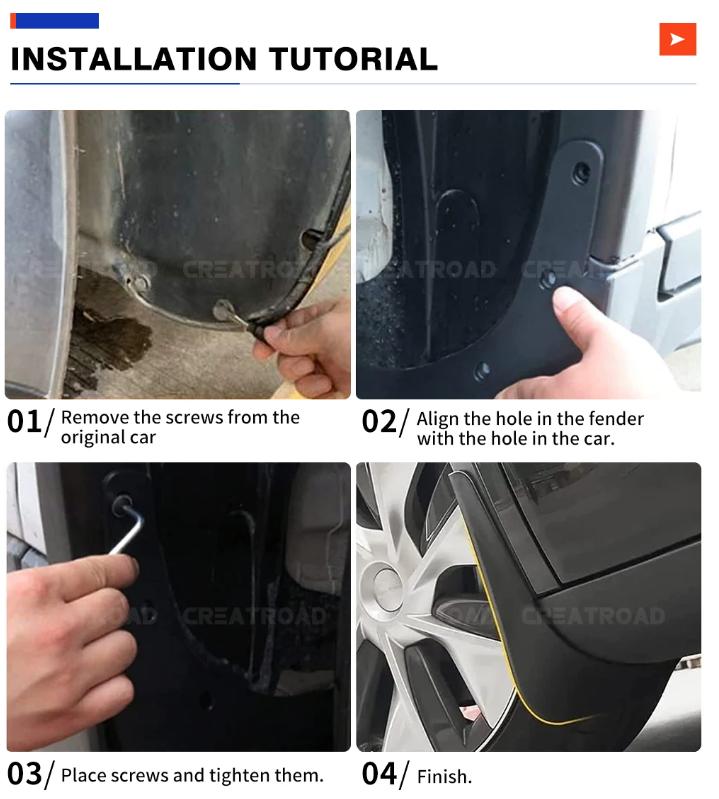 INSTALLATION TUTORIAL

CREATROAD

CREATROAD

01/ Remove the screws from the original car

02/ Align the hole in the fender with the hole in the car.

CREATROAD

CREATROAD

03/ Place screws and tighten them.

04/ Finish.