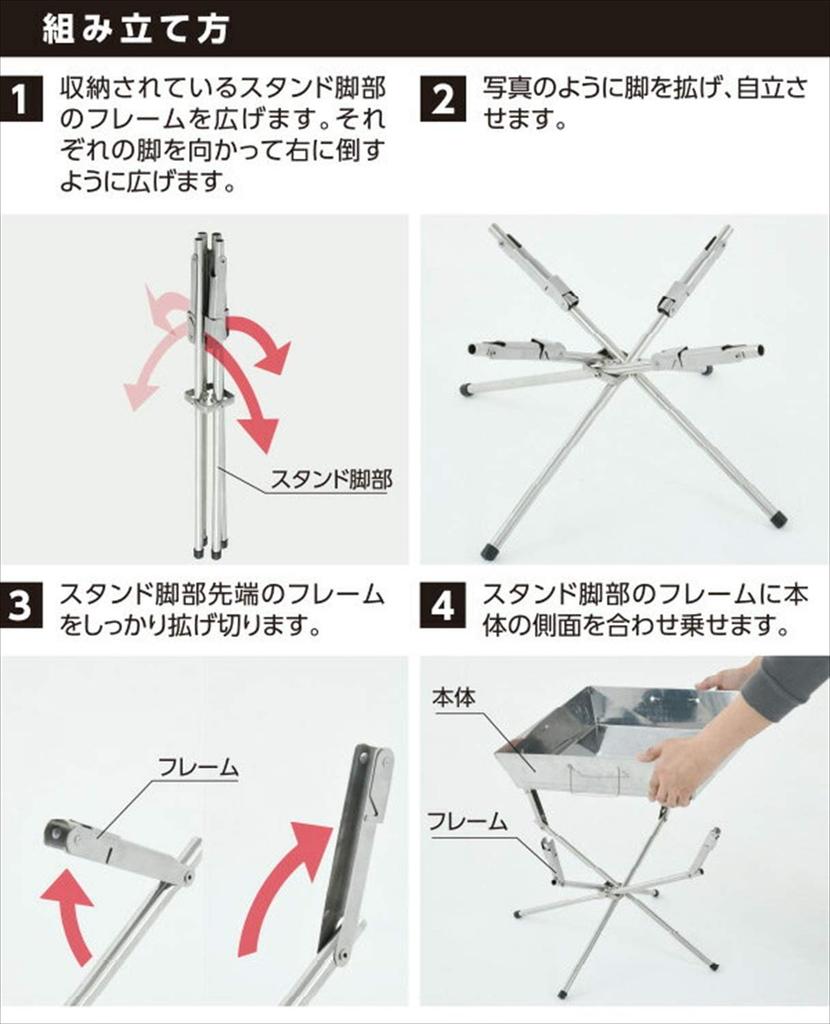 組み立て方

1 収納されているスタンド脚部のフレームを広げます。それぞれの脚を向かって右に倒すように広げます。

スタンド脚部

2 写真のように脚を拡げ、自立させます。

3 スタンド脚部先端のフレームをしっかり拡げ切ります。

フレーム

4 スタンド脚部のフレームに本体の側面を合わせ乗せます。

本体

フレーム