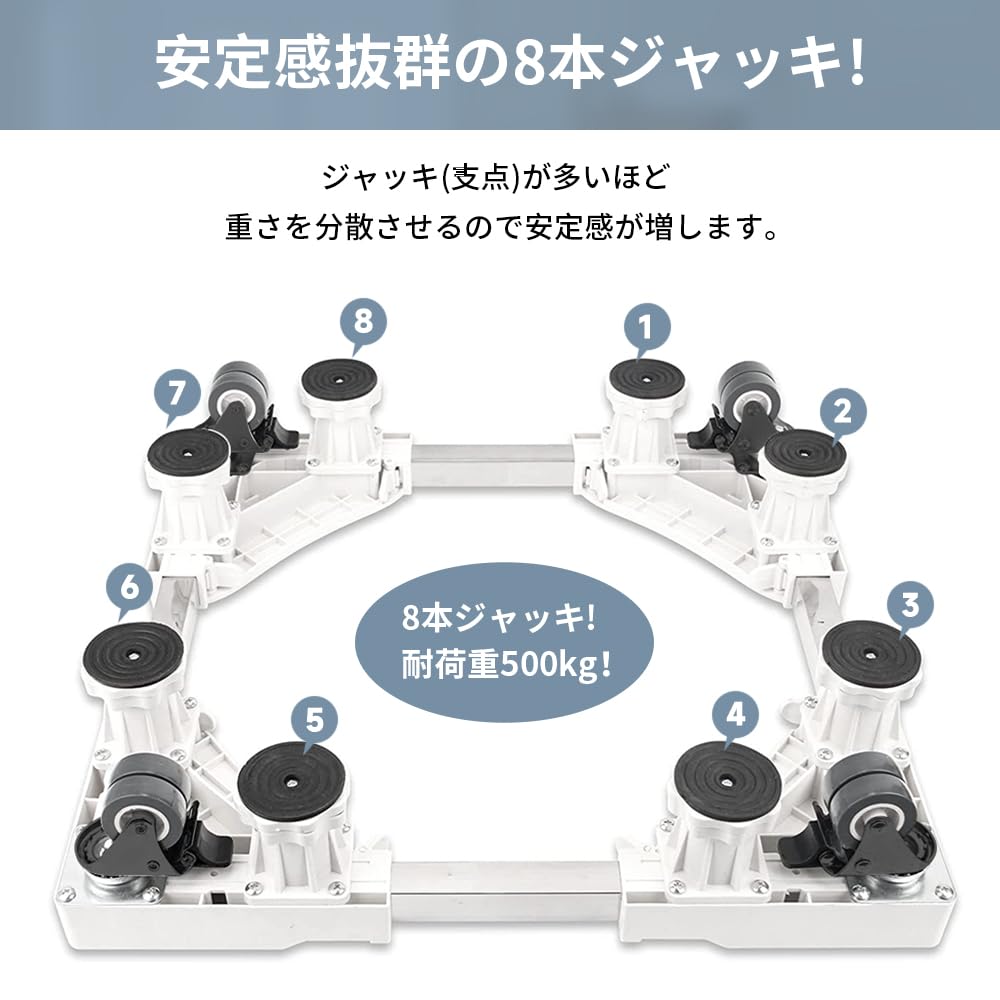 安定感抜群の8本ジャッキ!

ジャッキ(支点)が多いほど
重さを分散させるので安定感が増します。

8
1
7
2
6
3
8本ジャッキ!
耐荷重500kg!
5
4