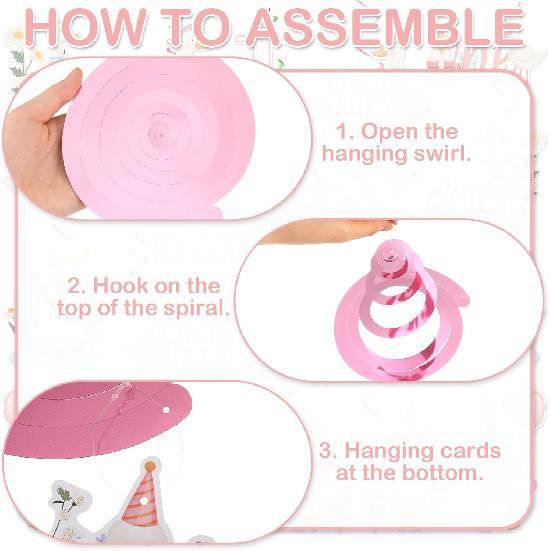 HOW TO ASSEMBLE

1. Open the hanging swirl.

2. Hook on the top of the spiral.

3. Hanging cards at the bottom.