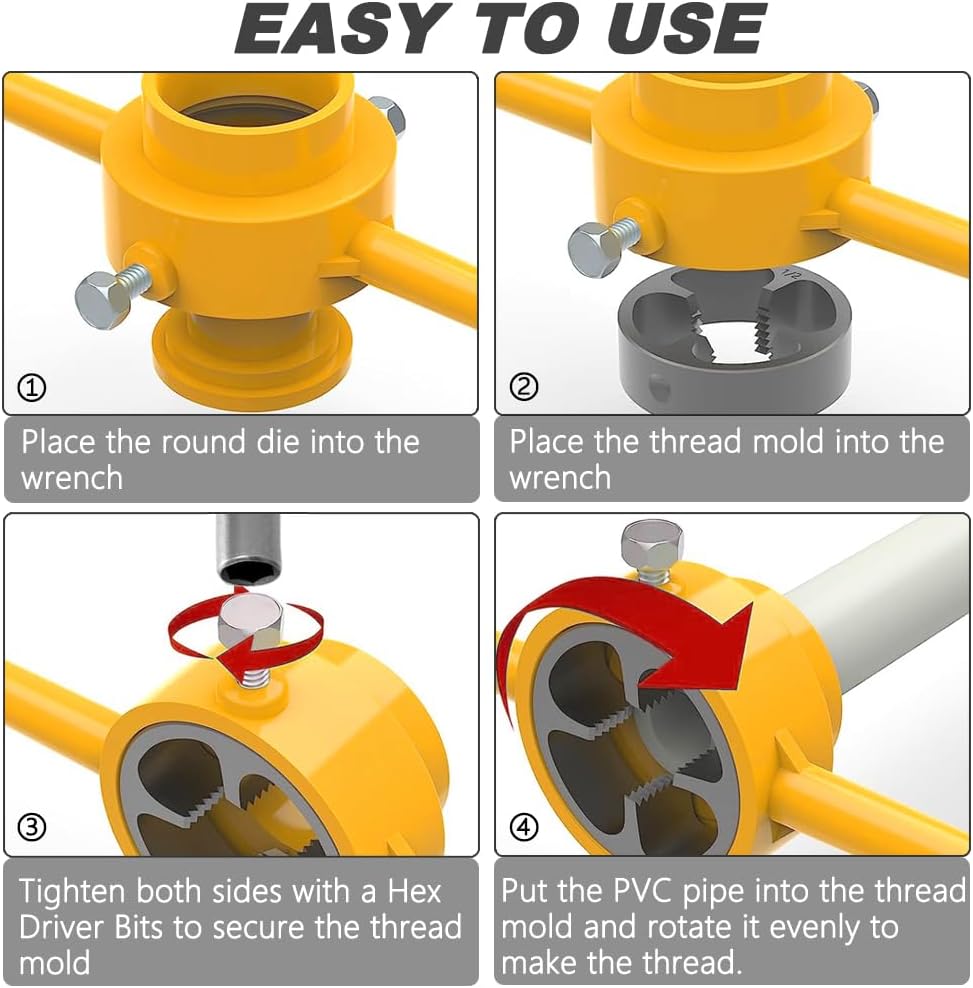 EASY TO USE

①

Place the round die into the wrench

②

1/2

Place the thread mold into the wrench

③

Tighten both sides with a Hex Driver Bits to secure the thread mold

④

Put the PVC pipe into the thread mold and rotate it evenly to make the thread.