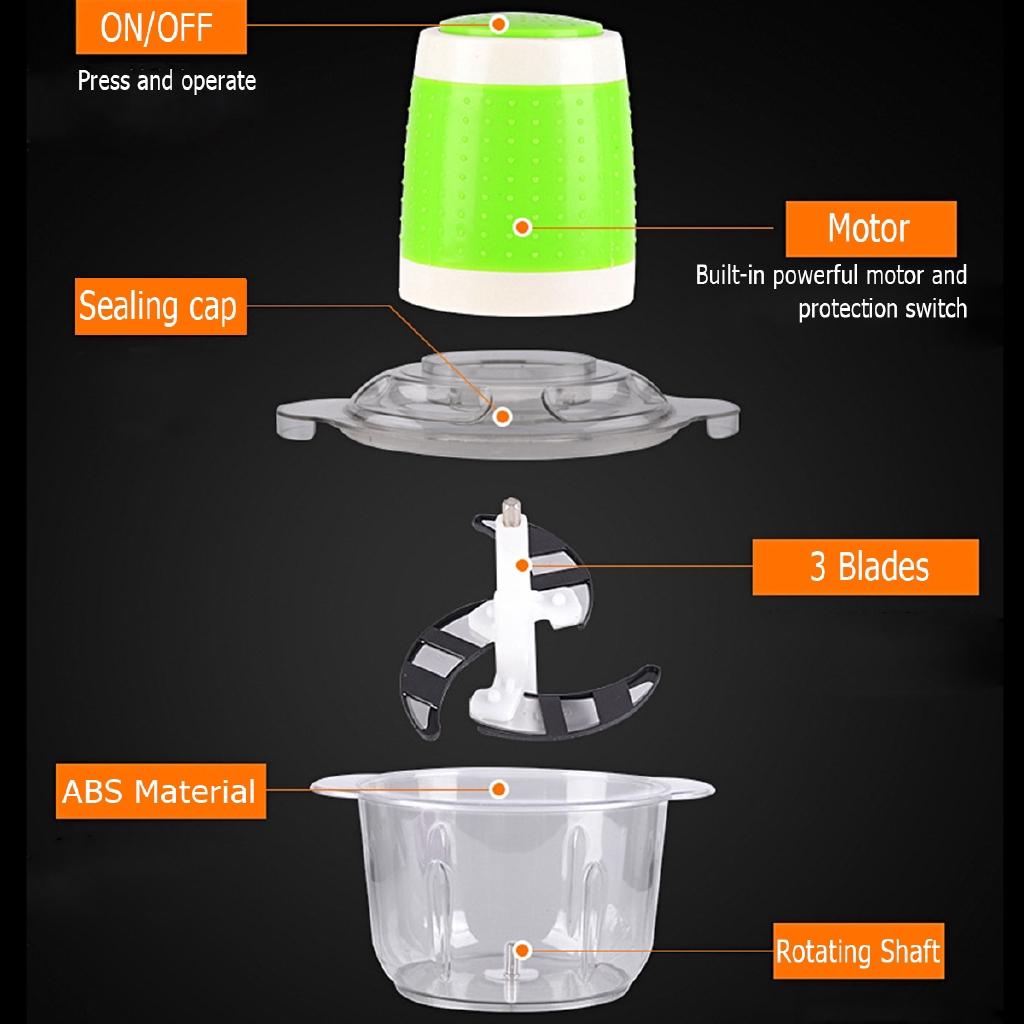 ON/OFF
Press and operate

Motor
Built-in powerful motor and protection switch

Sealing cap

3 Blades

ABS Material

Rotating Shaft