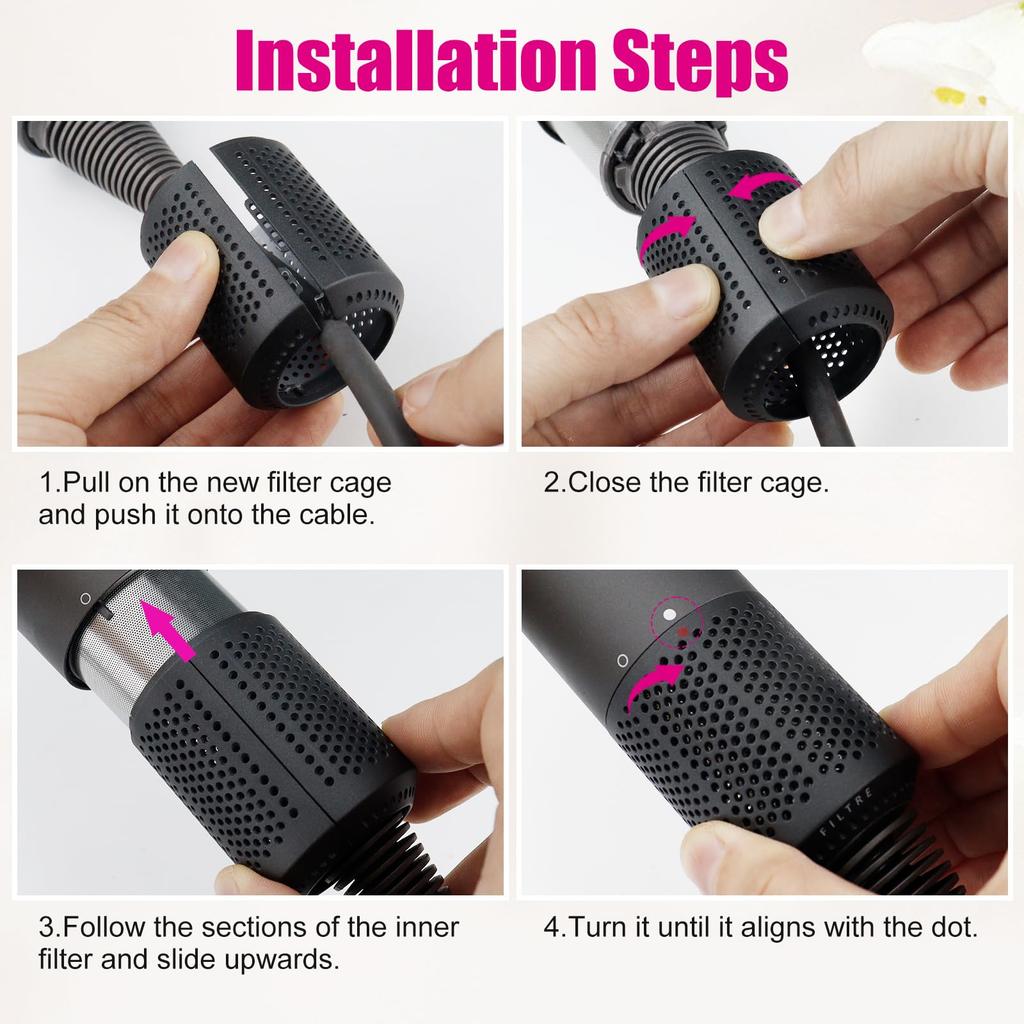 Installation Steps

1.Pull on the new filter cage and push it onto the cable.

2.Close the filter cage.

3.Follow the sections of the inner filter and slide upwards.

FILTRE

4.Turn it until it aligns with the dot.