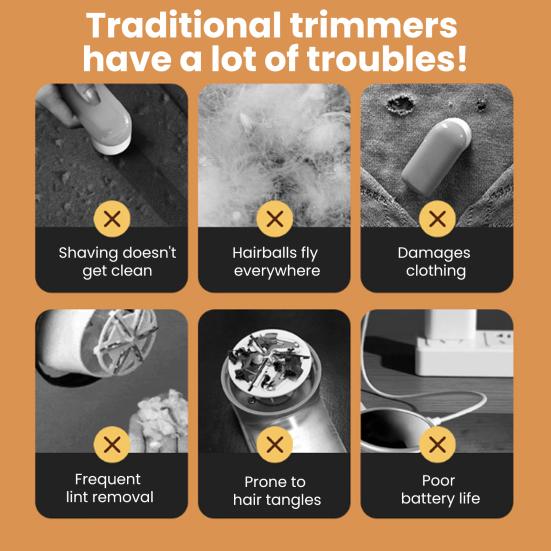 Traditional trimmers have a lot of troubles!

Shaving doesn't get clean

Hairballs fly everywhere

Damages clothing

Frequent lint removal

Prone to hair tangles

Poor battery life