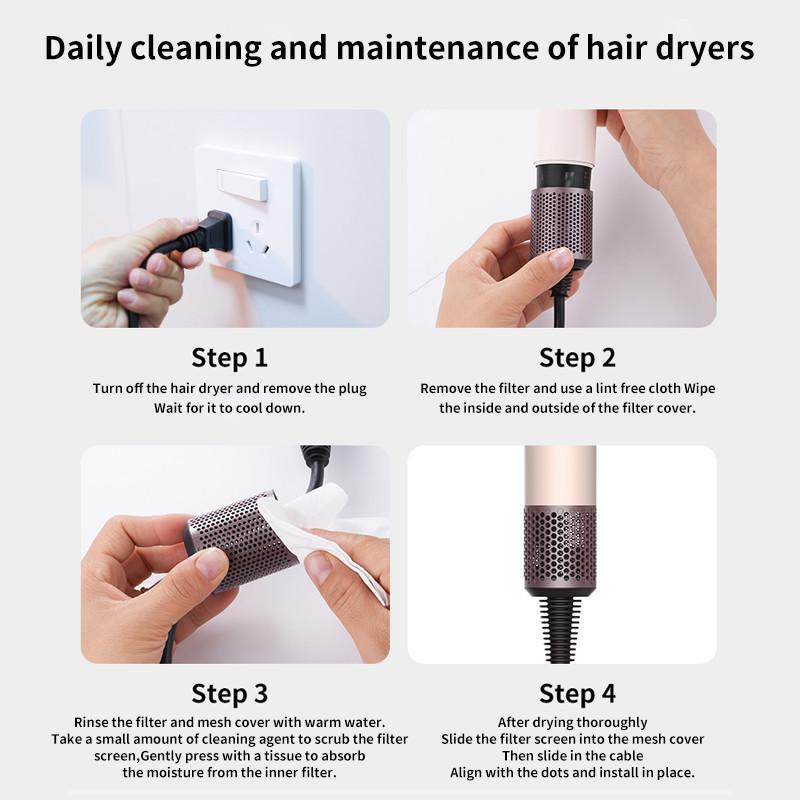 Daily cleaning and maintenance of hair dryers

Step 1
Turn off the hair dryer and remove the plug
Wait for it to cool down.

Step 2
Remove the filter and use a lint free cloth Wipe the inside and outside of the filter cover.

Step 3
Rinse the filter and mesh cover with warm water.
Take a small amount of cleaning agent to scrub the filter screen,Gently press with a tissue to absorb the moisture from the inner filter.

Step 4
After drying thoroughly
Slide the filter screen into the mesh cover
Then slide in the cable
Align with the dots and install in place.