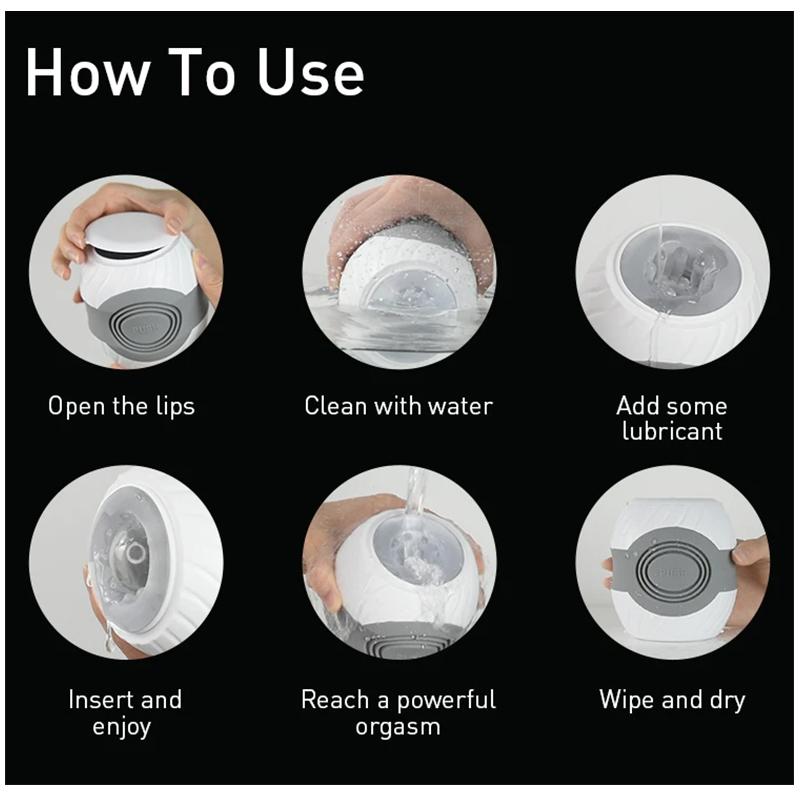 How To Use

Open the lips

Clean with water

Add some lubricant

Insert and enjoy

Reach a powerful orgasm

Wipe and dry