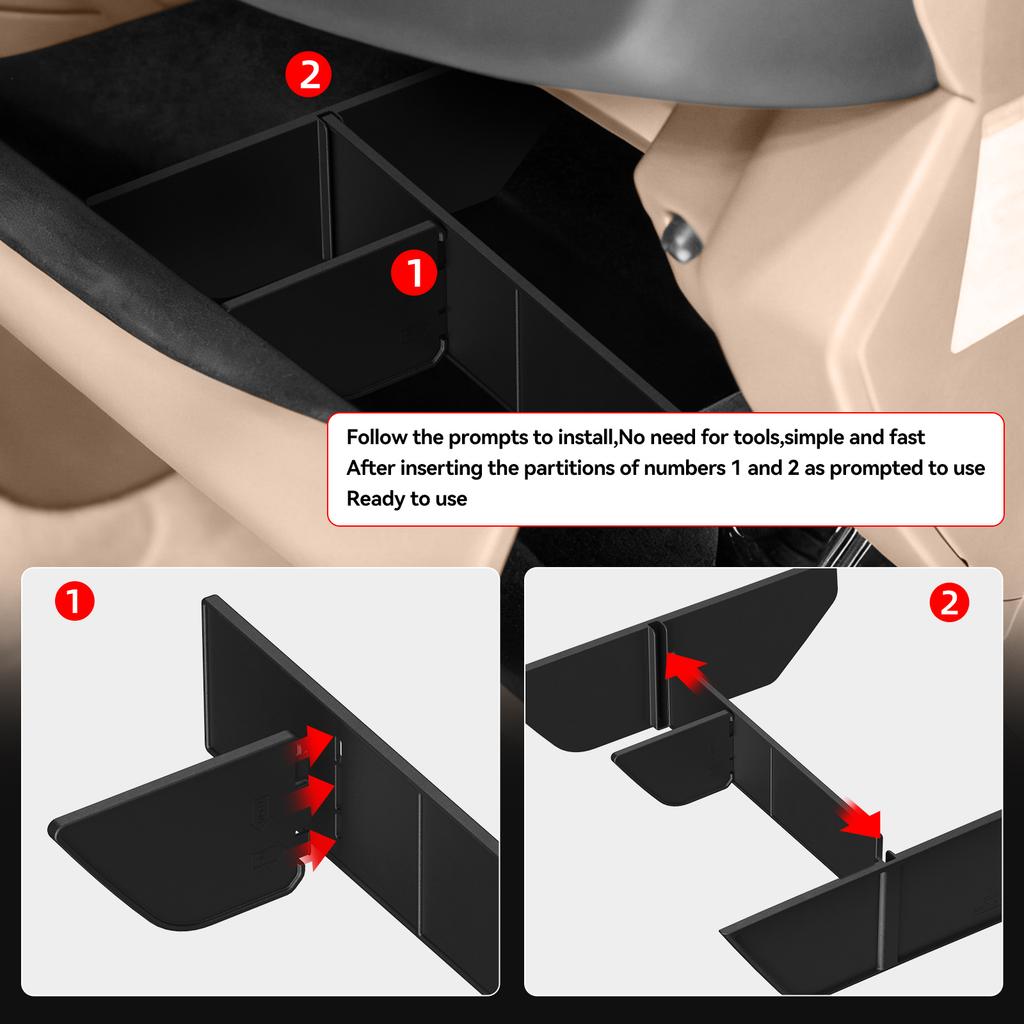 2

1

Follow the prompts to install,No need for tools,simple and fast
After inserting the partitions of numbers 1 and 2 as prompted to use
Ready to use

1

2