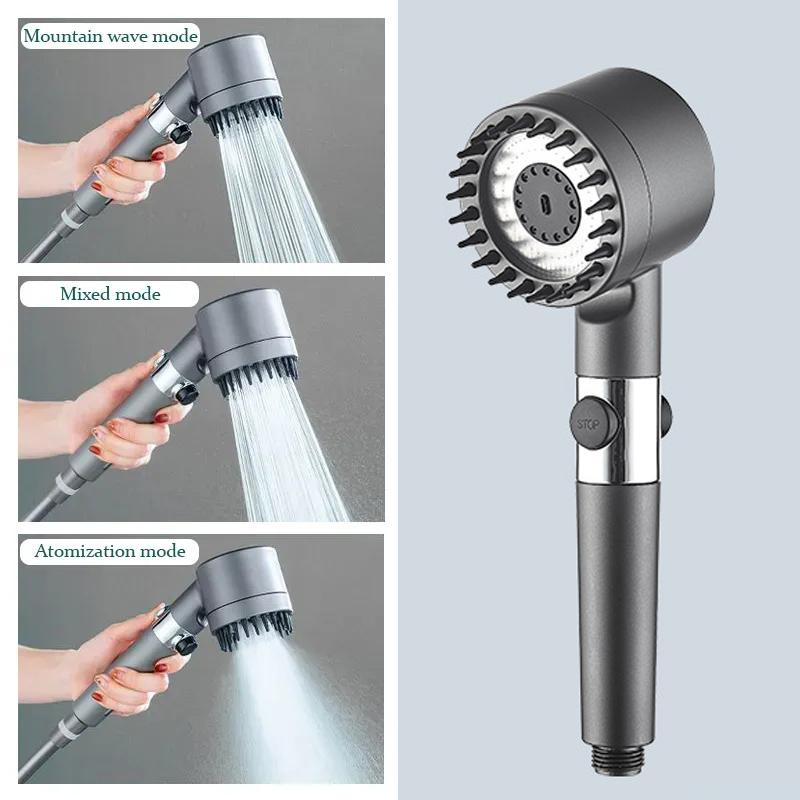 Mountain wave mode

Mixed mode

Atomization mode

STOP