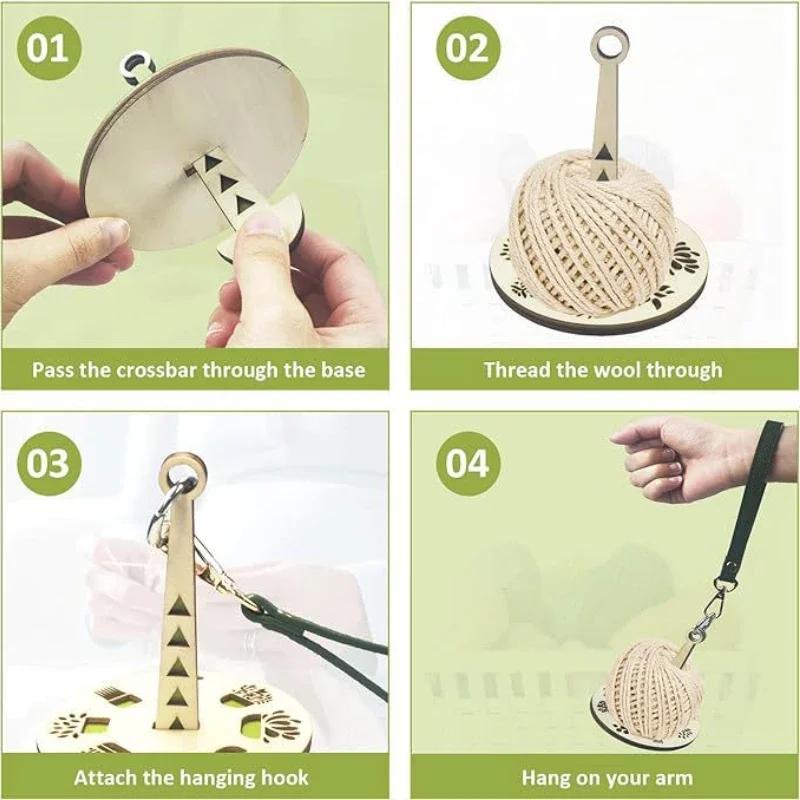 01

Pass the crossbar through the base

02

Thread the wool through

03

Attach the hanging hook

04

Hang on your arm