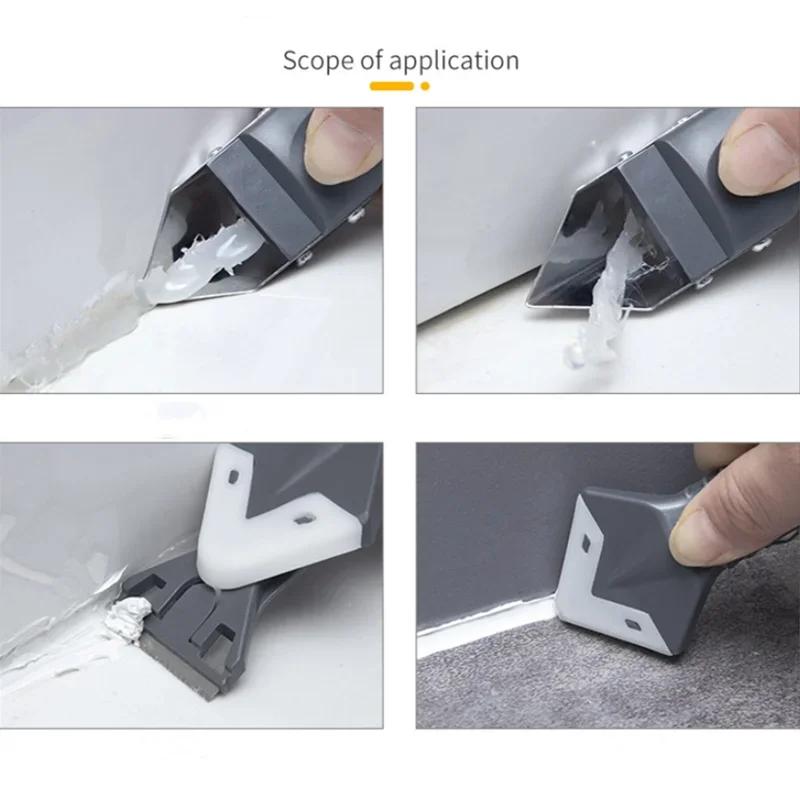 Scope of application