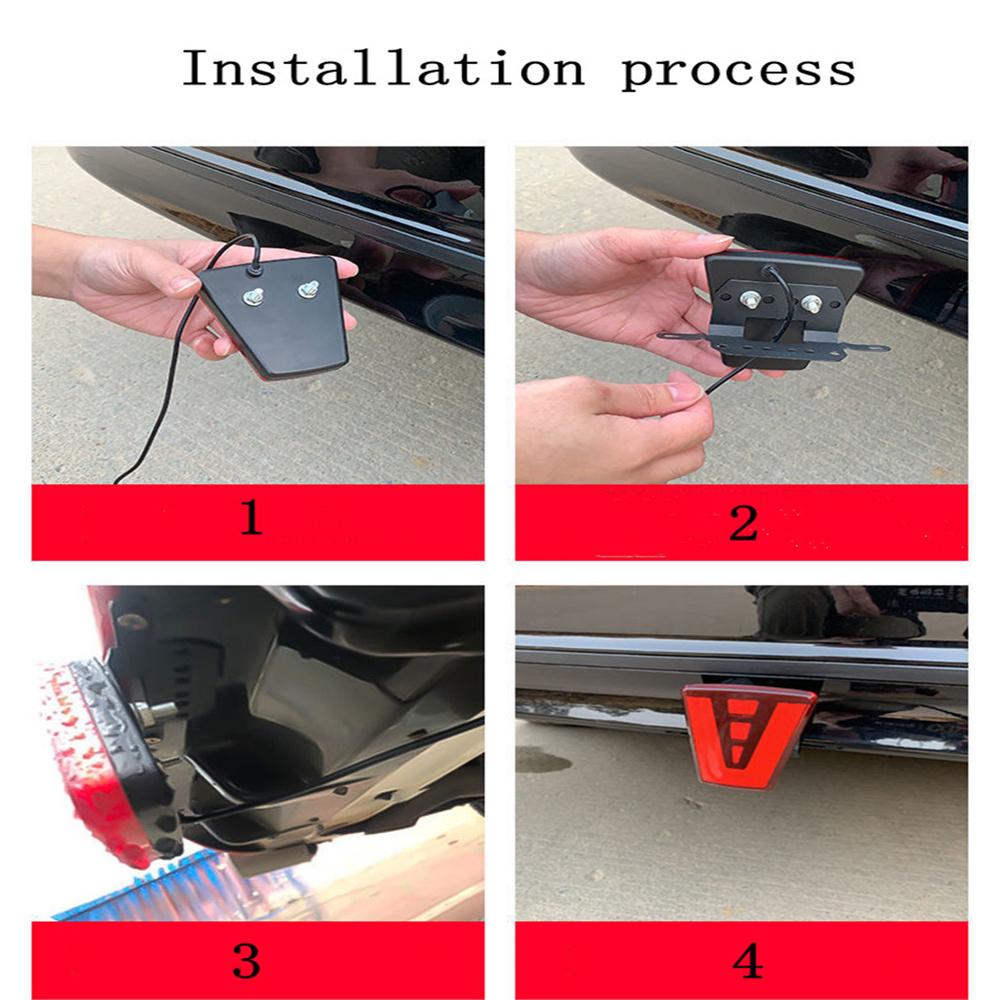 Installation process

1

2

3

4