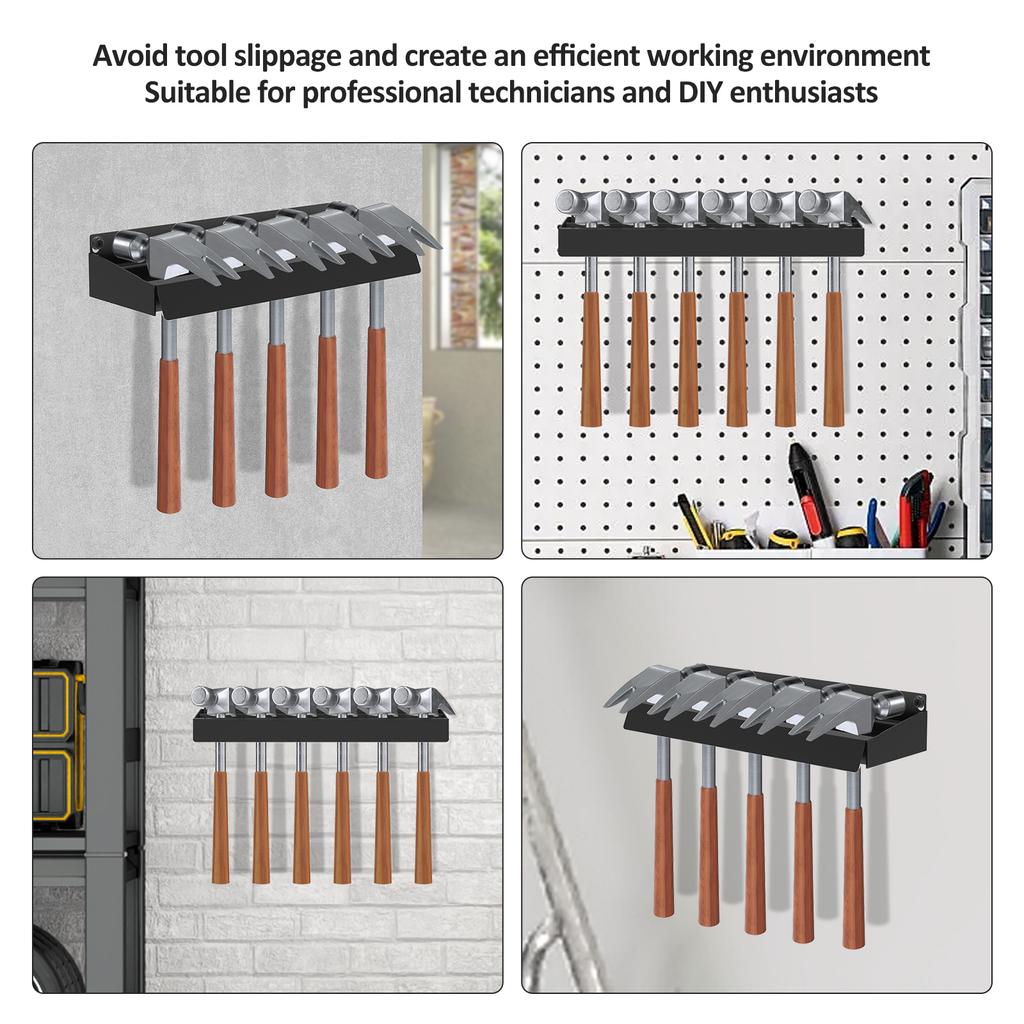 Avoid tool slippage and create an efficient working environment
Suitable for professional technicians and DIY enthusiasts