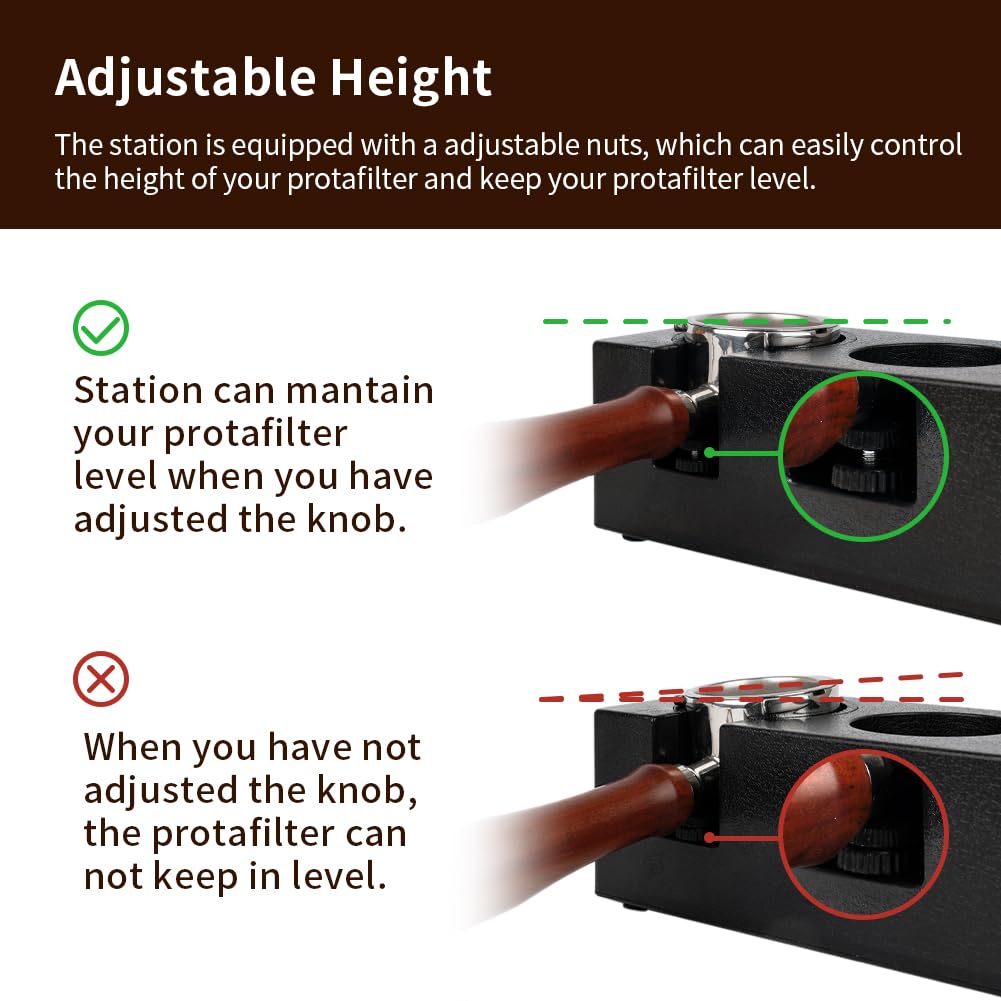 Adjustable Height

The station is equipped with a adjustable nuts, which can easily control the height of your protafilter and keep your protafilter level.

Station can mantain your protafilter level when you have adjusted the knob.

When you have not adjusted the knob, the protafilter can not keep in level.