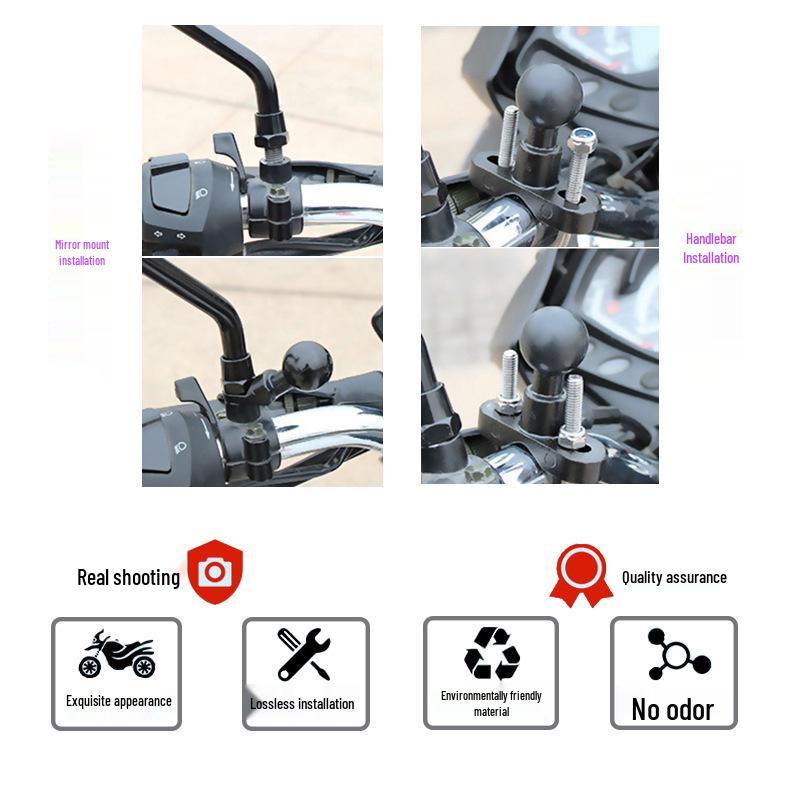 Mirror mount installation

Handlebar Installation

Real shooting

Quality assurance

Exquisite appearance

Lossless installation

Environmentally friendly material

No odor