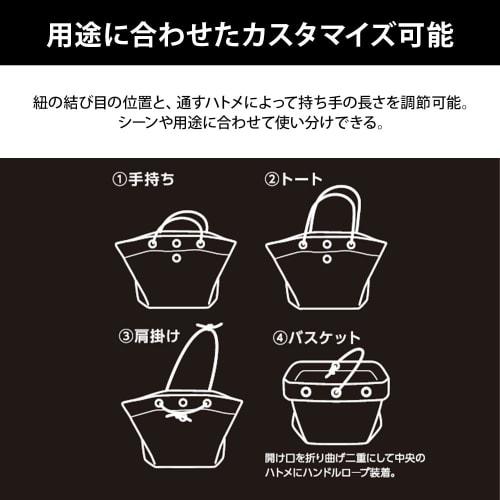 用途に合わせたカスタマイズ可能

紐の結び目の位置と、通すハトメによって持ち手の長さを調節可能。シーンや用途に合わせて使い分けできる。

①手持ち

②トート

③肩掛け

④バスケット

開け口を折り曲げ二重にして中央のハトメにハンドルロープ装着。