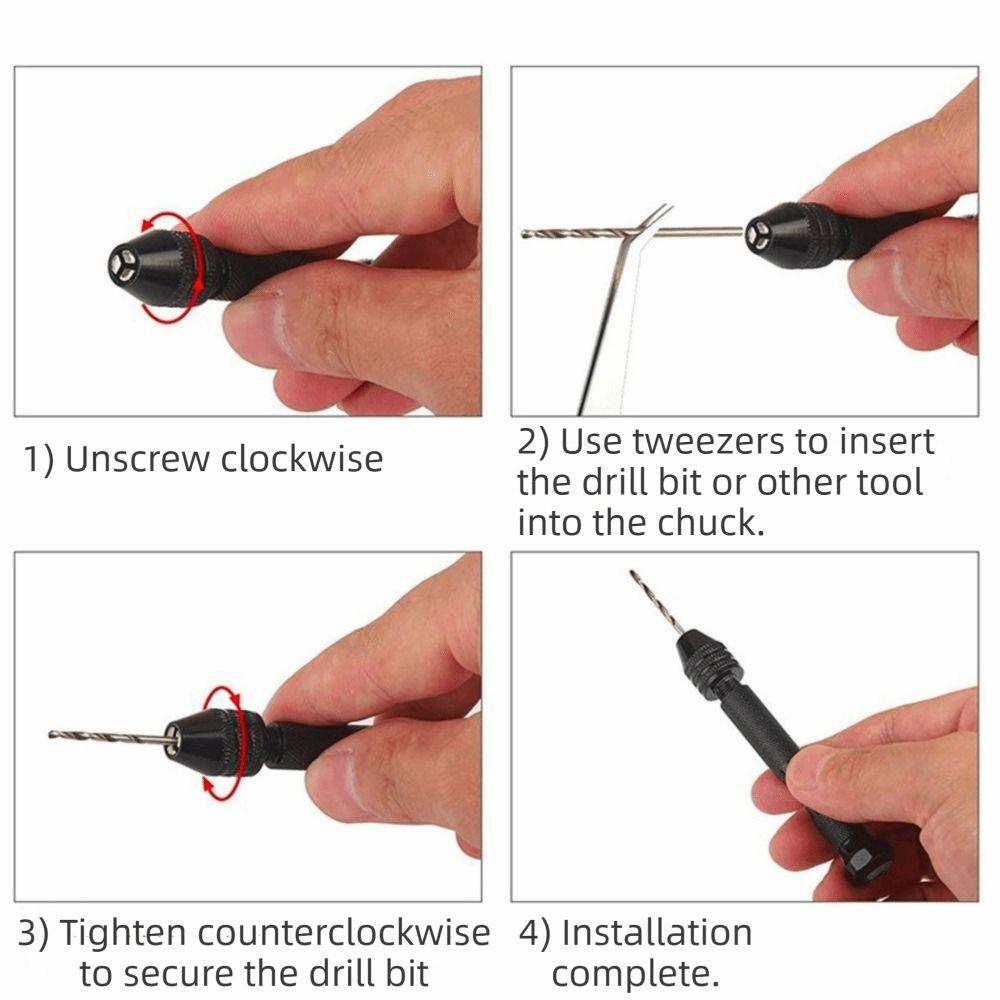 1) Unscrew clockwise

2) Use tweezers to insert the drill bit or other tool into the chuck.

3) Tighten counterclockwise to secure the drill bit

4) Installation complete.