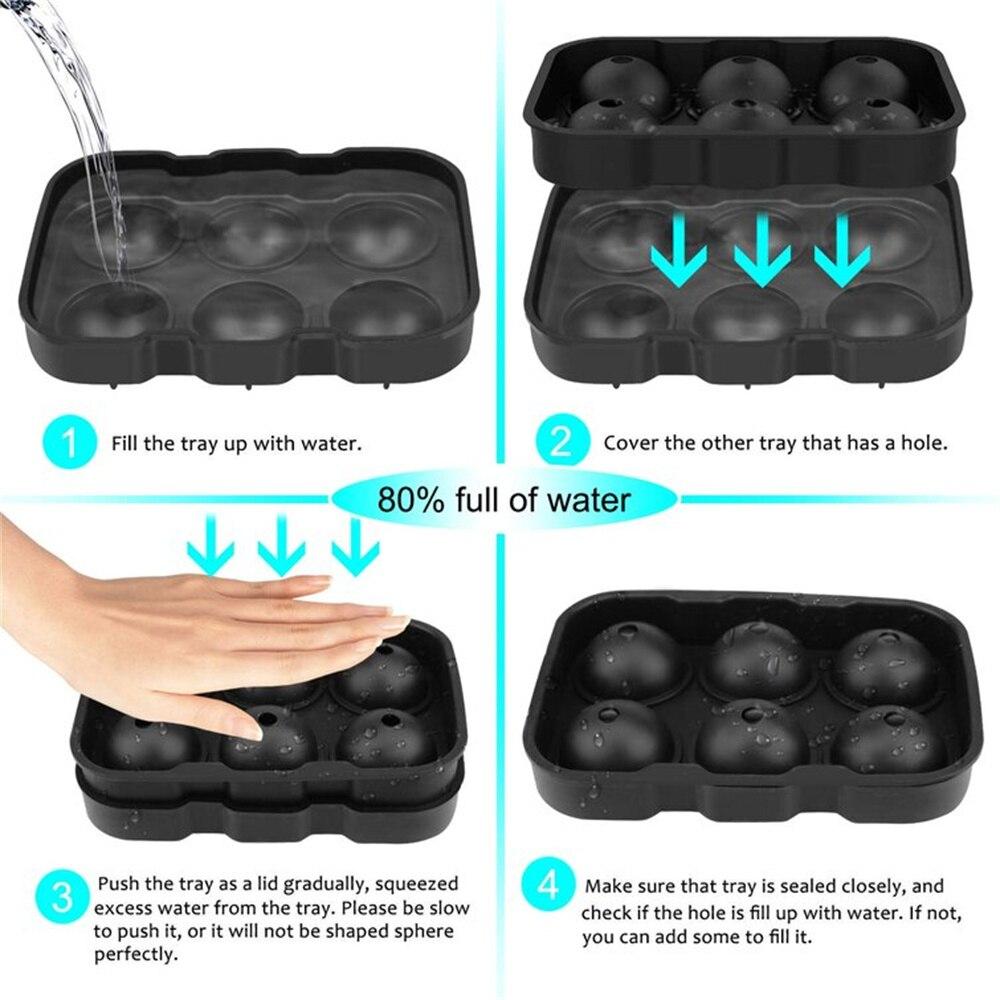 1 Fill the tray up with water.

2 Cover the other tray that has a hole.

80% full of water

3 Push the tray as a lid gradually, squeezed excess water from the tray. Please be slow to push it, or it will not be shaped sphere perfectly.

4 Make sure that tray is sealed closely, and check if the hole is fill up with water. If not, you can add some to fill it.